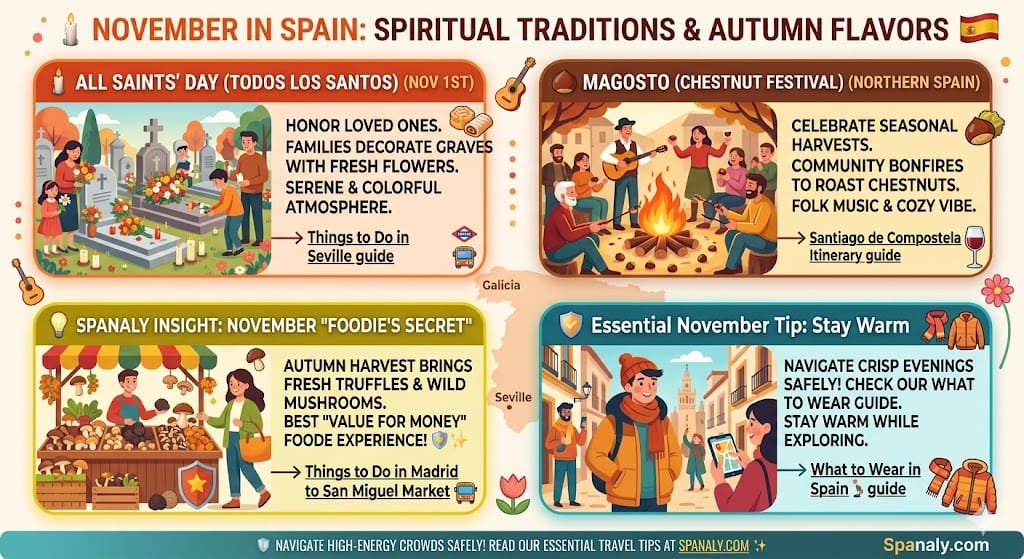 NOVEMBER IN SPAIN: SPIRITUAL TRADITIONS & AUTUMN FLAVORS

ALL SAINTS' DAY (TODOS LOS SANTOS) (NOV 1ST)

HONOR LOVED ONES. FAMILIES DECORATE GRAVES WITH FRESH FLOWERS. SERENE & COLORFUL ATMOSPHERE.

→ Things to Do in Seville guide

MAGOSTO (CHESTNUT FESTIVAL) (NORTHERN SPAIN)

CELEBRATE SEASONAL HARVESTS. COMMUNITY BONFIRES TO ROAST CHESTNUTS. FOLK MUSIC & COZY VIBE.

→ Santiago de Compostela Itinerary guide

Galicia

Seville

SPANALY INSIGHT: NOVEMBER "FOODIE'S SECRET"

AUTUMN HARVEST BRINGS FRESH TRUFFLES & WILD MUSHROOMS. BEST "VALUE FOR MONEY" FOODE EXPERIENCE!

→ Things to Do in Madrid to San Miguel Market

Essential November Tip: Stay Warm

NAVIGATE CRISP EVENINGS SAFELY! CHECK OUR WHAT TO WEAR GUIDE. STAY WARM WHILE EXPLORING.

→ What to Wear in Spain guide

NAVIGATE HIGH-ENERGY CROWDS SAFELY! READ OUR ESSENTIAL TRAVEL TIPS AT SPANALY.COM

Spanaly.com