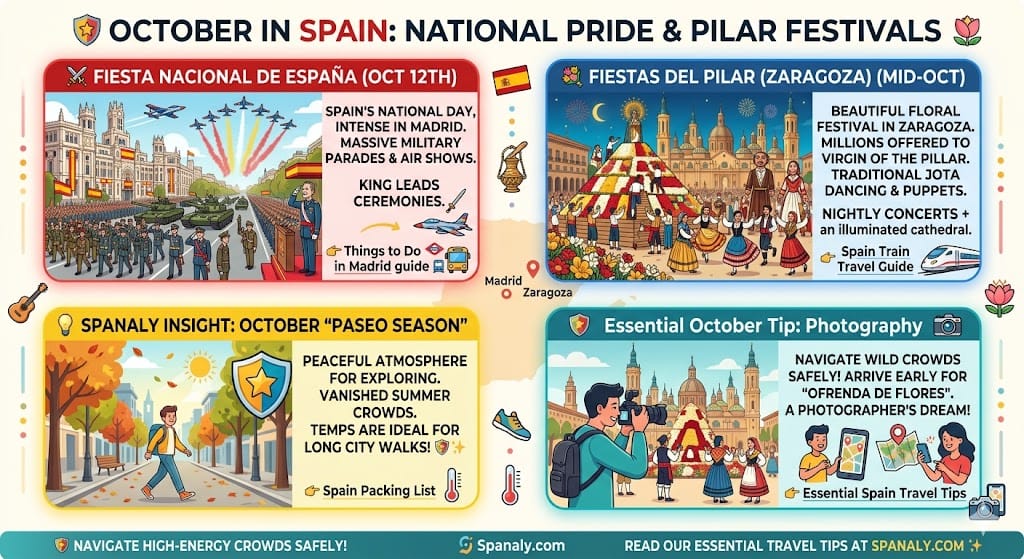 OCTOBER IN SPAIN: NATIONAL PRIDE & PILAR FESTIVALS

FIESTA NACIONAL DE ESPAÑA (OCT 12TH)

SPAIN'S NATIONAL DAY, INTENSE IN MADRID. MASSIVE MILITARY PARADES & AIR SHOWS.

KING LEADS CEREMONIES.

Things to Do in Madrid guide

FIESTAS DEL PILAR (ZARAGOZA) (MID-OCT)

BEAUTIFUL FLORAL FESTIVAL IN ZARAGOZA. MILLIONS OFFERED TO VIRGIN OF THE PILLAR. TRADITIONAL JOTA DANCING & PUPPETS.

NIGHTLY CONCERTS + an illuminated cathedral.

Spain Train Travel Guide

Madrid

Zaragoza

SPANALY INSIGHT: OCTOBER "PASEO SEASON"

PEACEFUL ATMOSPHERE FOR EXPLORING. VANISHED SUMMER CROWDS. TEMPS ARE IDEAL FOR LONG CITY WALKS!

Spain Packing List

Essential October Tip: Photography

NAVIGATE WILD CROWDS SAFELY! ARRIVE EARLY FOR "OFRENDA DE FLORES". A PHOTOGRAPHER'S DREAM!

Essential Spain Travel Tips

NAVIGATE HIGH-ENERGY CROWDS SAFELY!

Spanaly.com

READ OUR ESSENTIAL TRAVEL TIPS AT SPANALY.COM