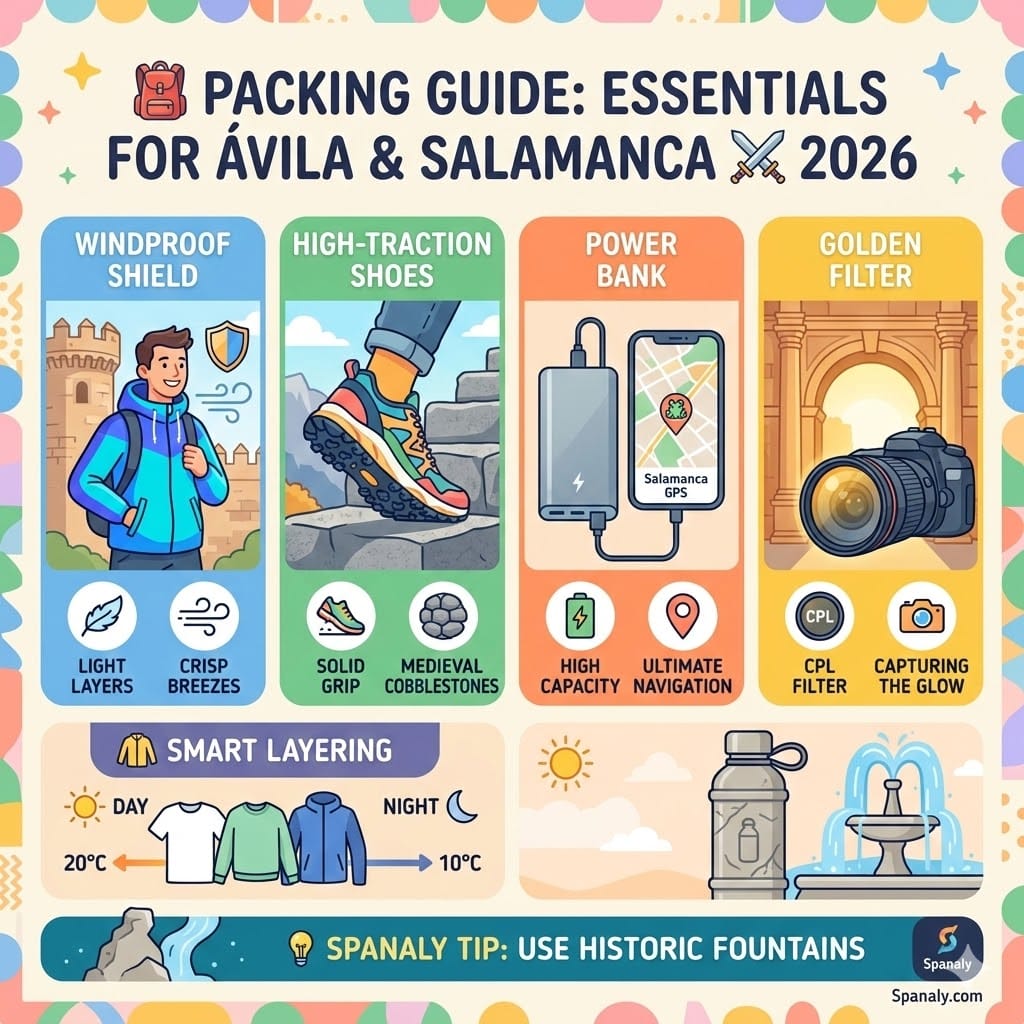 PACKING GUIDE: ESSENTIALS FOR ÁVILA & SALAMANCA 2026

WINDPROOF SHIELD

LIGHT LAYERS

CRISP BREEZES

HIGH-TRACTION SHOES

SOLID GRIP

MEDIEVAL COBBLESTONES

POWER BANK

Salamanca GPS

HIGH CAPACITY

ULTIMATE NAVIGATION

GOLDEN FILTER

CPL

CPL FILTER

CAPTURING THE GLOW

SMART LAYERING

DAY

NIGHT

20°C

10°C

SPANALY TIP: USE HISTORIC FOUNTAINS

Spanaly

Spanaly.com