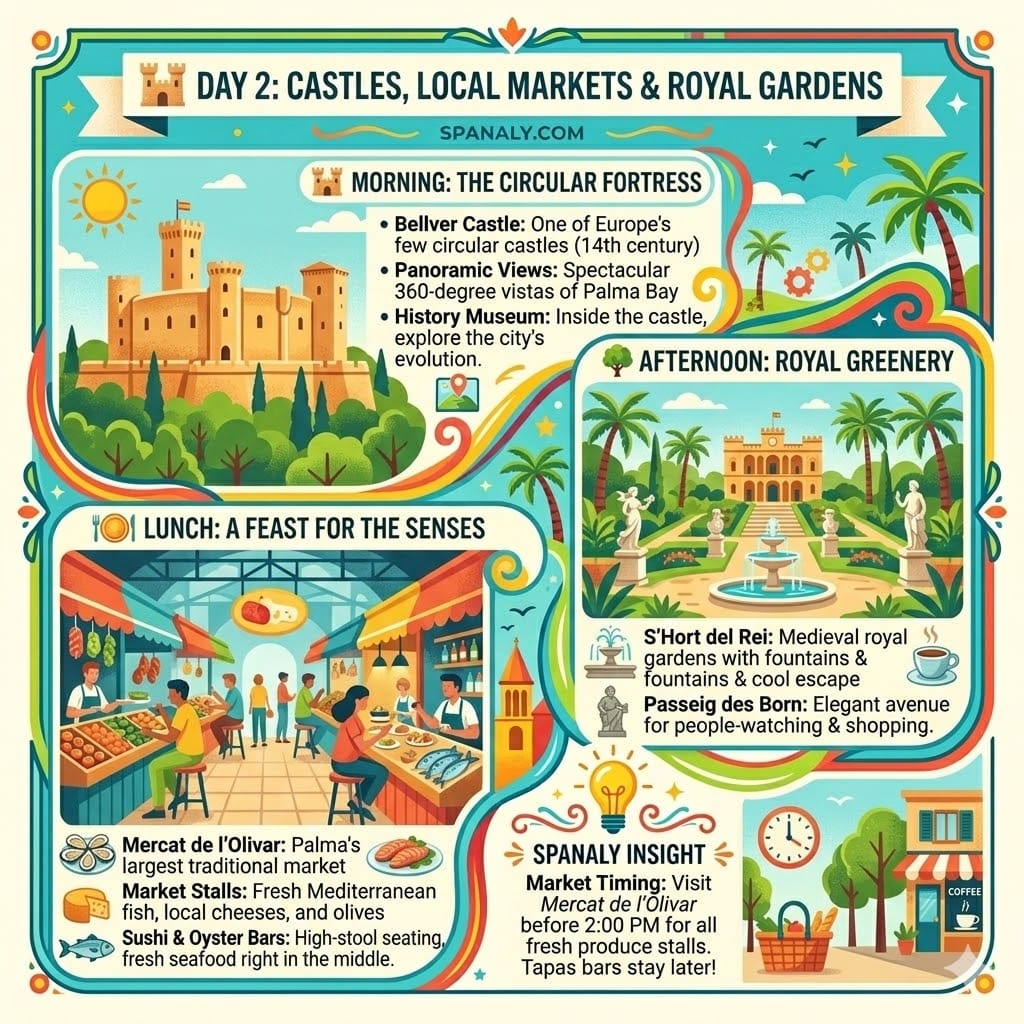 DAY 2: CASTLES, LOCAL MARKETS & ROYAL GARDENS

SPANALY.COM

MORNING: THE CIRCULAR FORTRESS

• Bellver Castle: One of Europe's few circular castles (14th century)
• Panoramic Views: Spectacular 360-degree vistas of Palma Bay
• History Museum: Inside the castle, explore the city's evolution.

AFTERNOON: ROYAL GREENERY

S'Hort del Rei: Medieval royal gardens with fountains & fountains & cool escape
Passeig des Born: Elegant avenue for people-watching & shopping.

LUNCH: A FEAST FOR THE SENSES

Mercat de l'Olivar: Palma's largest traditional market
Market Stalls: Fresh Mediterranean fish, local cheeses, and olives
Sushi & Oyster Bars: High-stool seating, fresh seafood right in the middle.

SPANALY INSIGHT

Market Timing: Visit Mercat de l'Olivar before 2:00 PM for all fresh produce stalls. Tapas bars stay later!

COFFEE