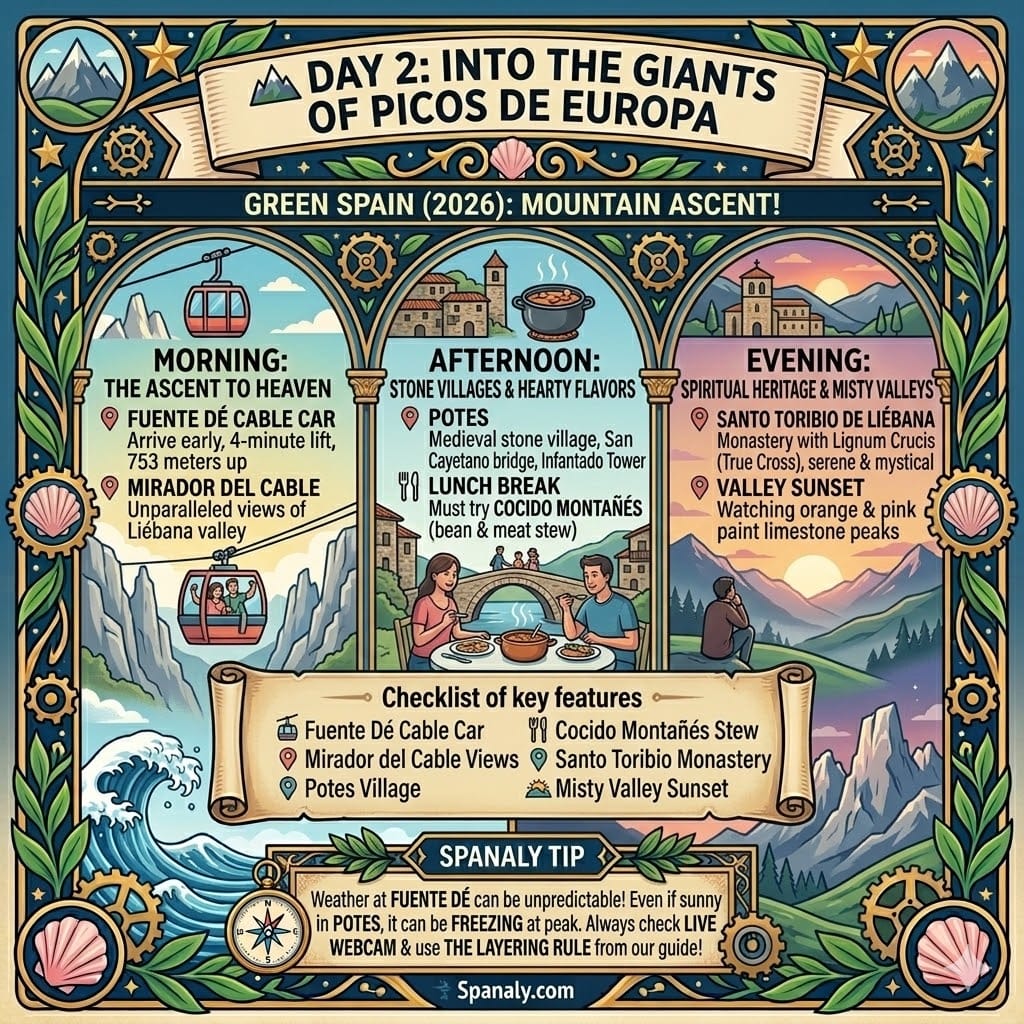 DAY 2: INTO THE GIANTS OF PICOS DE EUROPA

GREEN SPAIN (2026): MOUNTAIN ASCENT!

MORNING:
THE ASCENT TO HEAVEN

FUENTE DÉ CABLE CAR
Arrive early, 4-minute lift, 753 meters up

MIRADOR DEL CABLE
Unparalleled views of Liébana valley

AFTERNOON:
STONE VILLAGES & HEARTY FLAVORS

POTES
Medieval stone village, San Cayetano bridge, Infantado Tower

LUNCH BREAK
Must try COCIDO MONTAÑÉS (bean & meat stew)

EVENING:
SPIRITUAL HERITAGE & MISTY VALLEYS

SANTO TORIBIO DE LIÉBANA
Monastery with Lignum Crucis (True Cross), serene & mystical

VALLEY SUNSET
Watching orange & pink paint limestone peaks

Checklist of key features
Fuente Dé Cable Car
Mirador del Cable Views
Potes Village
Cocido Montañés Stew
Santo Toribio Monastery
Misty Valley Sunset

SPANALY TIP
Weather at FUENTE DÉ can be unpredictable! Even if sunny in POTES, it can be FREEZING at peak. Always check LIVE WEBCAM & use THE LAYERING RULE from our guide!

Spanaly.com