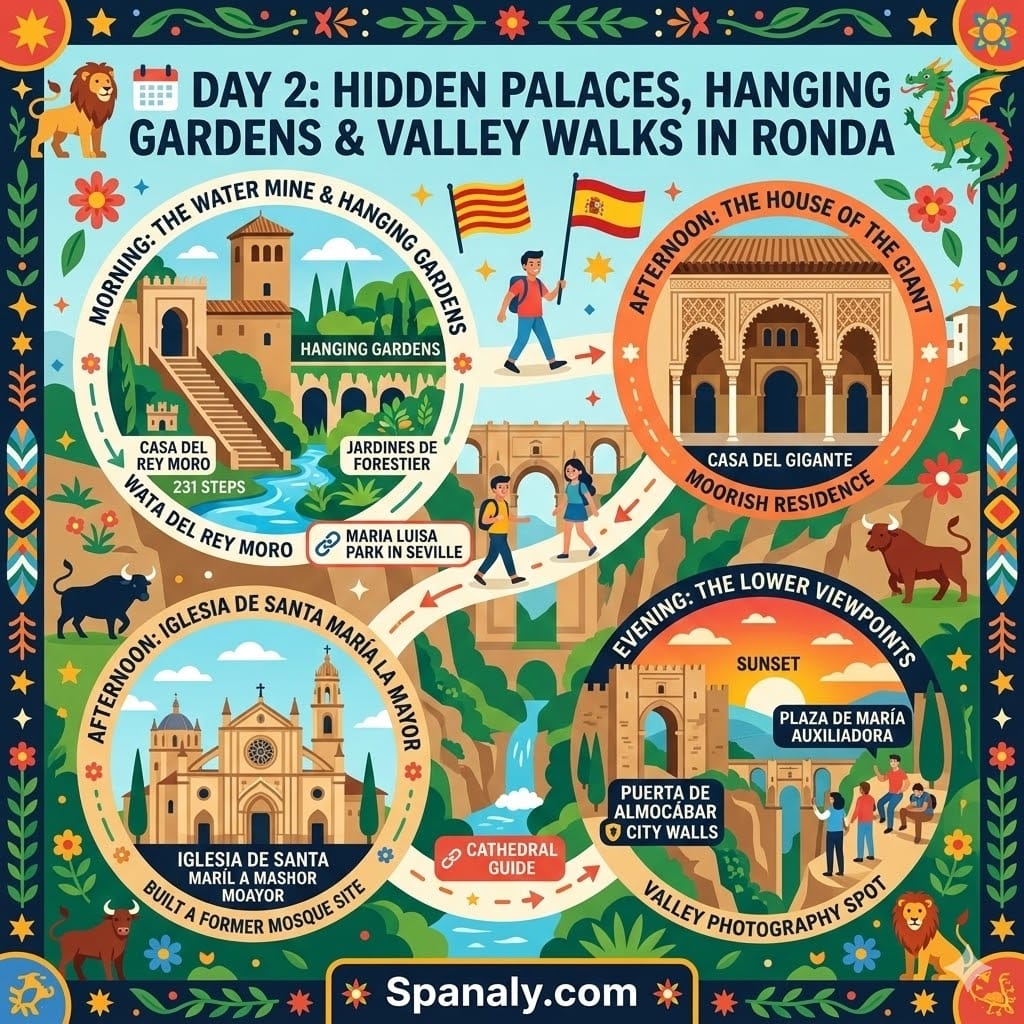 DAY 2: HIDDEN PALACES, HANGING GARDENS & VALLEY WALKS IN RONDA

MORNING: THE WATER MINE & HANGING GARDENS

HANGING GARDENS

CASA DEL REY MORO

231 STEPS

JARDINES DE FORESTIER

WATA DEL REY MORO

MARIA LUISA PARK IN SEVILLE

AFTERNOON: THE HOUSE OF THE GIANT

CASA DEL GIGANTE

MOORISH RESIDENCE

AFTERNOON: IGLESIA DE SANTA MARÍA LA MAYOR

IGLESIA DE SANTA MARÍL A MASHOR MOAYOR

BUILT A FORMER MOSQUE SITE

CATHEDRAL GUIDE

EVENING: THE LOWER VIEWPOINTS

SUNSET

PLAZA DE MARÍA AUXILIADORA

PUERTA DE ALMOCÁBAR

CITY WALLS

VALLEY PHOTOGRAPHY SPOT

Spanaly.com