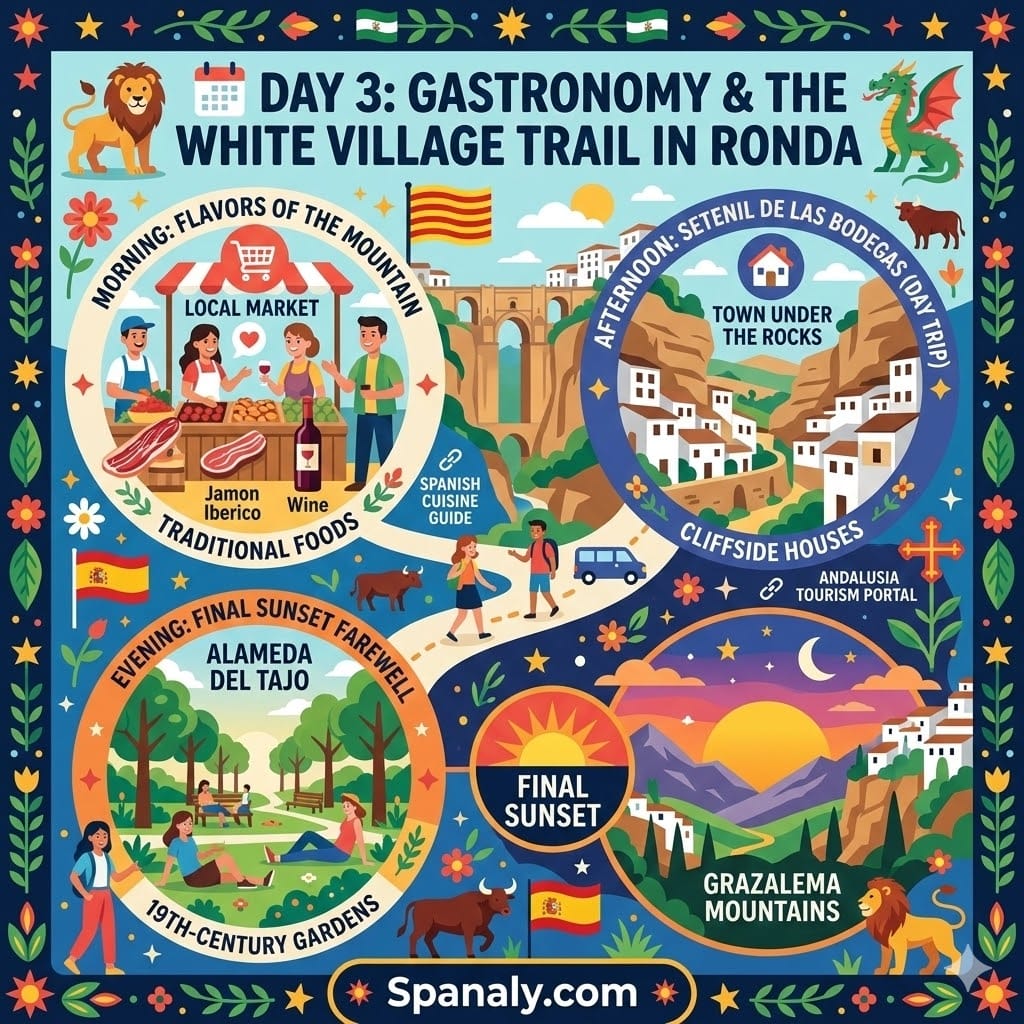 DAY 3: GASTRONOMY & THE WHITE VILLAGE TRAIL IN RONDA

MORNING: FLAVORS OF THE MOUNTAIN

LOCAL MARKET

Jamon Iberico

Wine

TRADITIONAL FOODS

SPANISH CUISINE GUIDE

AFTERNOON: SETENIL DE LAS BODEGAS (DAY TRIP)

TOWN UNDER THE ROCKS

CLIFFSIDE HOUSES

ANDALUSIA TOURISM PORTAL

EVENING: FINAL SUNSET FAREWELL

ALAMEDA DEL TAJO

19TH-CENTURY GARDENS

FINAL SUNSET

GRAZALEMA MOUNTAINS

Spanaly.com