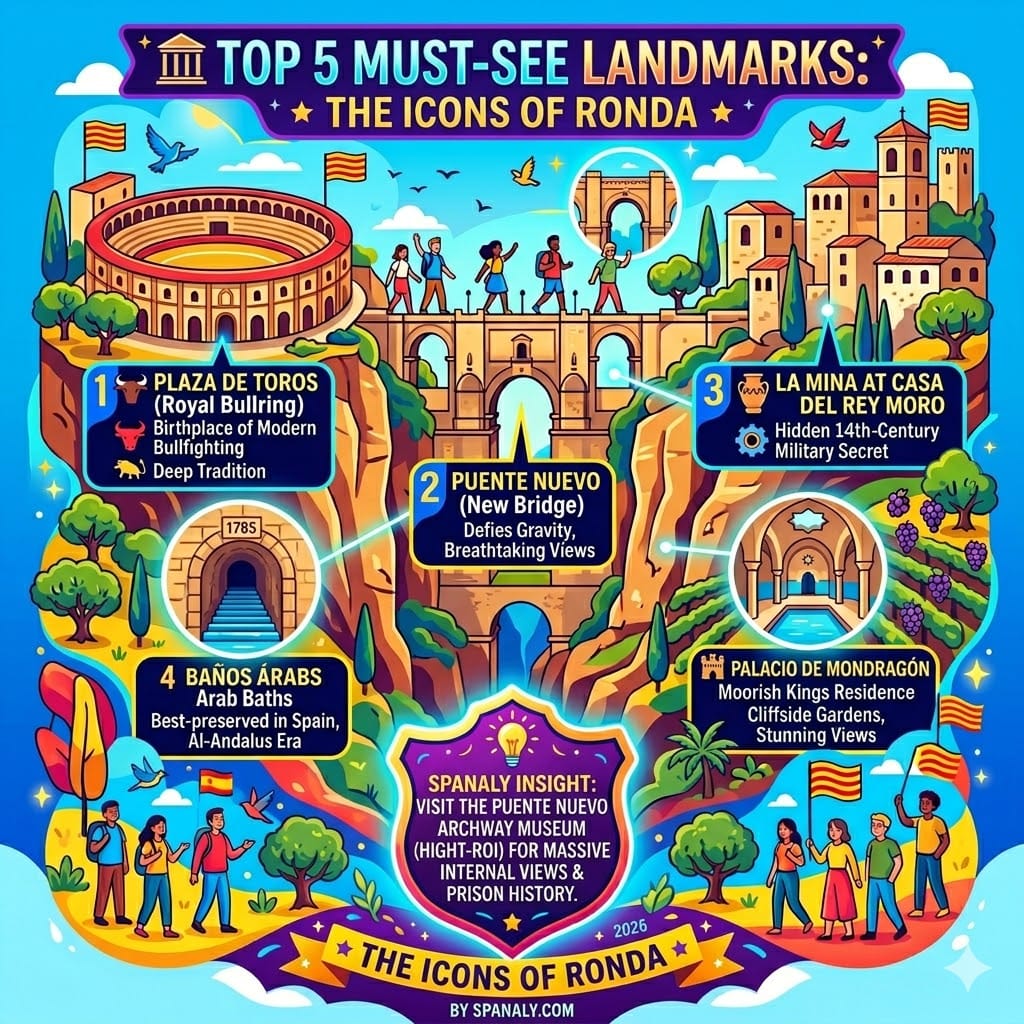 TOP 5 MUST-SEE LANDMARKS:
THE ICONS OF RONDA

1 PLAZA DE TOROS (Royal Bullring)
Birthplace of Modern Bullfighting
Deep Tradition

2 PUENTE NUEVO (New Bridge)
Defies Gravity, Breathtaking Views

3 LA MINA AT CASA DEL REY MORO
Hidden 14th-Century Military Secret

1785

4 BAÑOS ÁRABS
Arab Baths
Best-preserved in Spain, Al-Andalus Era

PALACIO DE MONDRAGÓN
Moorish Kings Residence
Cliffside Gardens, Stunning Views

SPANALY INSIGHT:
VISIT THE PUENTE NUEVO ARCHWAY MUSEUM (HIGHT-ROI) FOR MASSIVE INTERNAL VIEWS & PRISON HISTORY.

2026

THE ICONS OF RONDA

BY SPANALY.COM