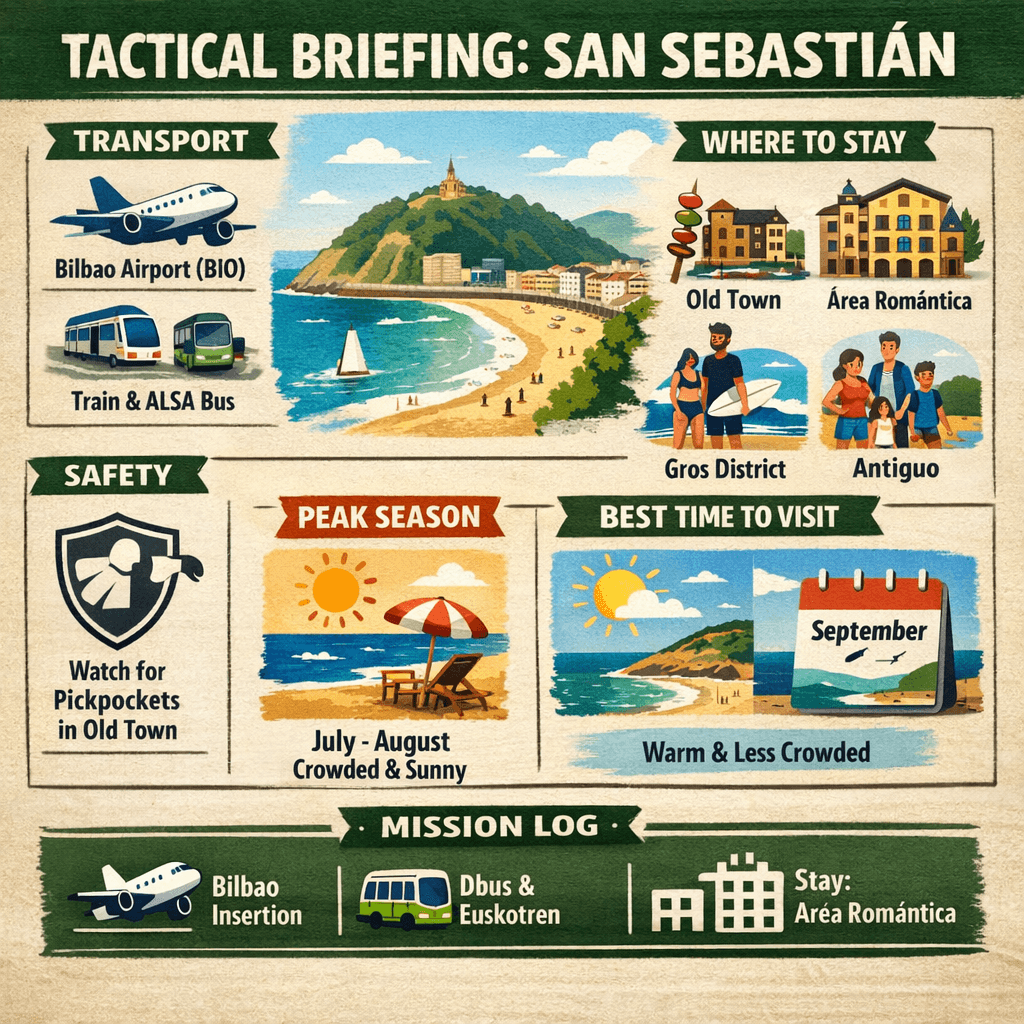 TACTICAL BRIEFING: SAN SEBASTIÁN

TRANSPORT

Bilbao Airport (BIO)

Train & ALSA Bus

WHERE TO STAY

Old Town

Área Romántica

Gros District

Antiguo

SAFETY

Watch for Pickpockets in Old Town

PEAK SEASON

July - August Crowded & Sunny

BEST TIME TO VISIT

September

Warm & Less Crowded

MISSION LOG

Bilbao Insertion

Dbus & Euskotren

Stay: Aréa Romántica