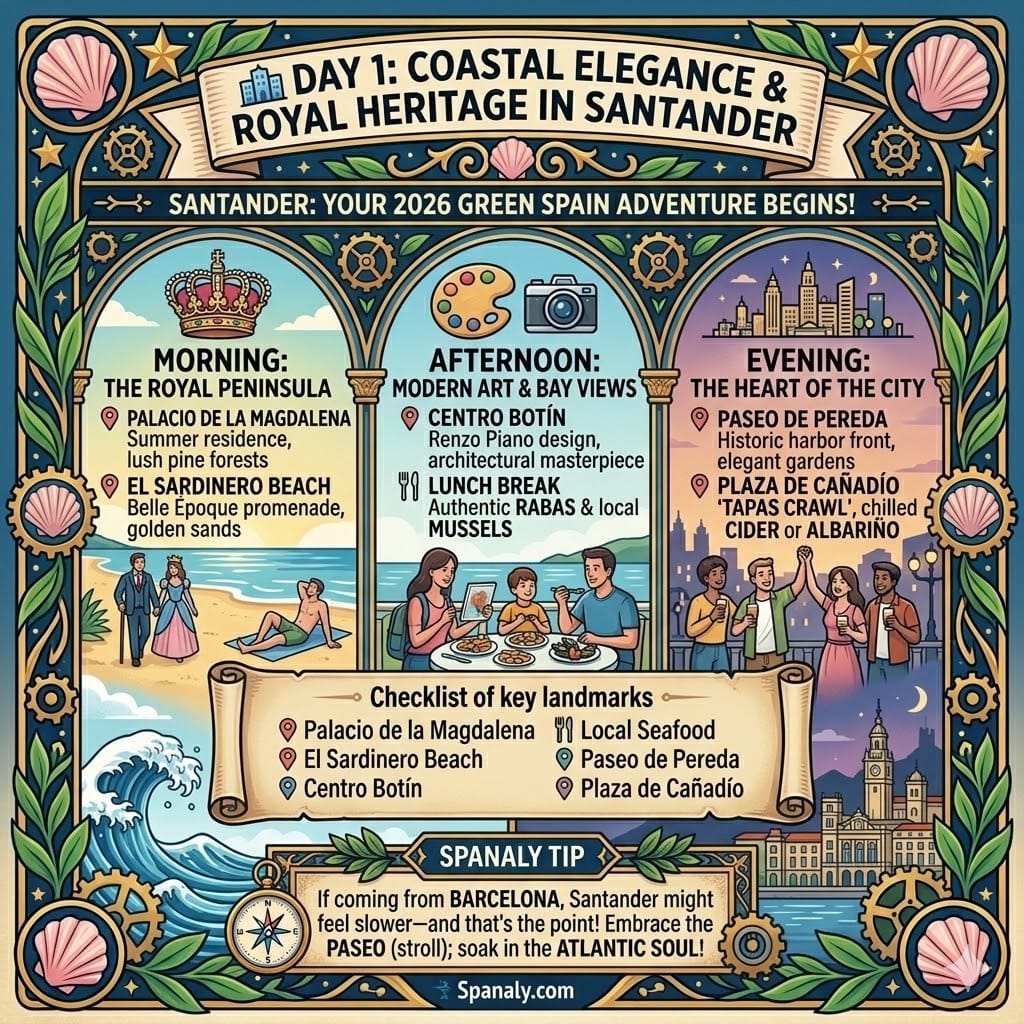 DAY 1: COASTAL ELEGANCE & ROYAL HERITAGE IN SANTANDER

SANTANDER: YOUR 2026 GREEN SPAIN ADVENTURE BEGINS!

MORNING:
THE ROYAL PENINSULA
PALACIO DE LA MAGDALENA
Summer residence, lush pine forests
EL SARDINERO BEACH
Belle Époque promenade, golden sands

AFTERNOON:
MODERN ART & BAY VIEWS
CENTRO BOTÍN
Renzo Piano design, architectural masterpiece
LUNCH BREAK
Authentic RABAS & local MUSSELS

EVENING:
THE HEART OF THE CITY
PASEO DE PEREDA
Historic harbor front, elegant gardens
PLAZA DE CAÑADÍO
'TAPAS CRAWL', chilled CIDER or ALBARIÑO

Checklist of key landmarks
Palacio de la Magdalena
El Sardinero Beach
Centro Botín
Local Seafood
Paseo de Pereda
Plaza de Cañadío

SPANALY TIP
If coming from BARCELONA, Santander might feel slower—and that's the point! Embrace the PASEO (stroll); soak in the ATLANTIC SOUL!

Spanaly.com