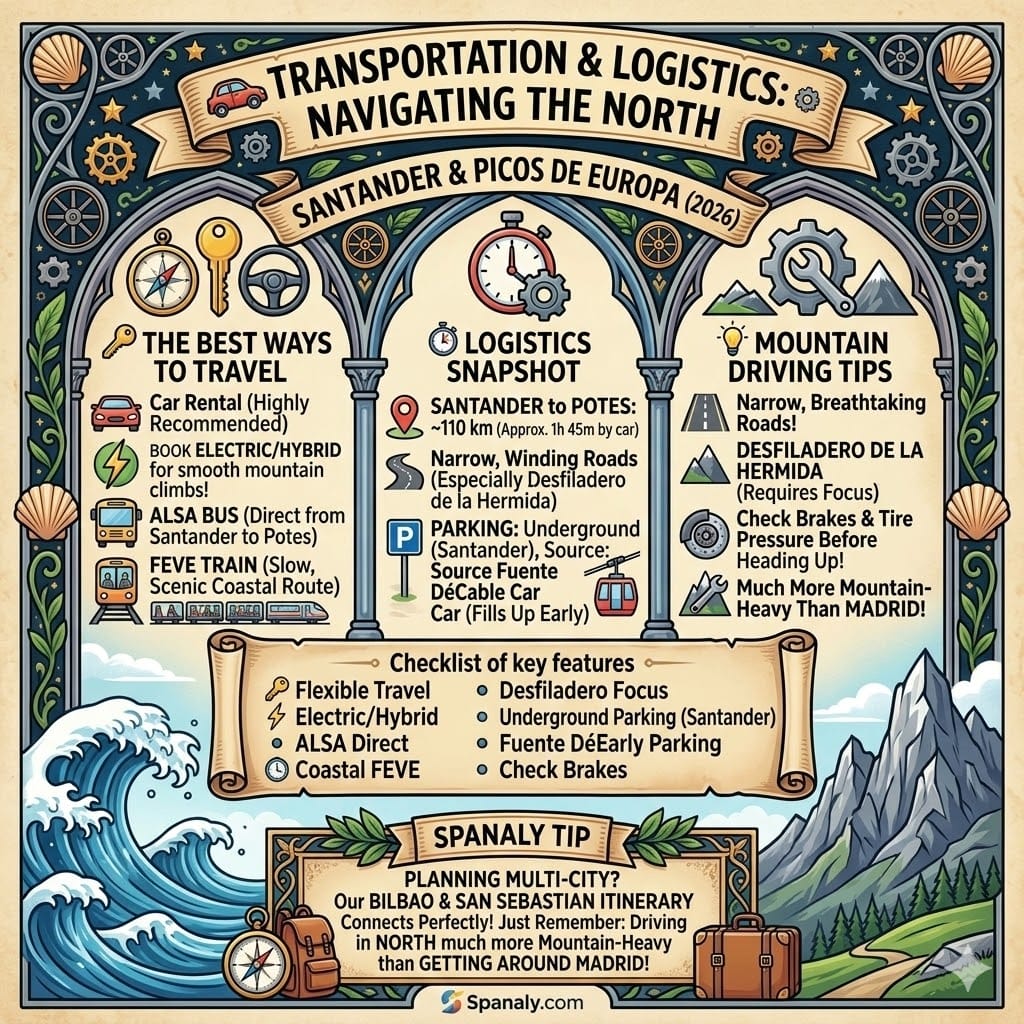 TRANSPORTATION & LOGISTICS: NAVIGATING THE NORTH

SANTANDER & PICOS DE EUROPA (2026)

THE BEST WAYS TO TRAVEL

Car Rental (Highly Recommended)

BOOK ELECTRIC/HYBRID for smooth mountain climbs!

ALSA BUS (Direct from Santander to Potes)

FEVE TRAIN (Slow, Scenic Coastal Route)

LOGISTICS SNAPSHOT

SANTANDER to POTES: ~110 km (Approx. 1h 45m by car)

Narrow, Winding Roads (Especially Desfiladero de la Hermida)

PARKING: Underground (Santander), Source: Source Fuente DéCable Car Car (Fills Up Early)

MOUNTAIN DRIVING TIPS

Narrow, Breathtaking Roads!

DESFILADERO DE LA HERMIDA (Requires Focus)

Check Brakes & Tire Pressure Before Heading Up!

Much More Mountain-Heavy Than MADRID!

Checklist of key features

Flexible Travel
Electric/Hybrid
ALSA Direct
Coastal FEVE

Desfiladero Focus
Underground Parking (Santander)
Fuente DéEarly Parking
Check Brakes

SPANALY TIP

PLANNING MULTI-CITY? Our BILBAO & SAN SEBASTIAN ITINERARY Connects Perfectly! Just Remember: Driving in NORTH much more Mountain-Heavy than GETTING AROUND MADRID!

Spanaly.com