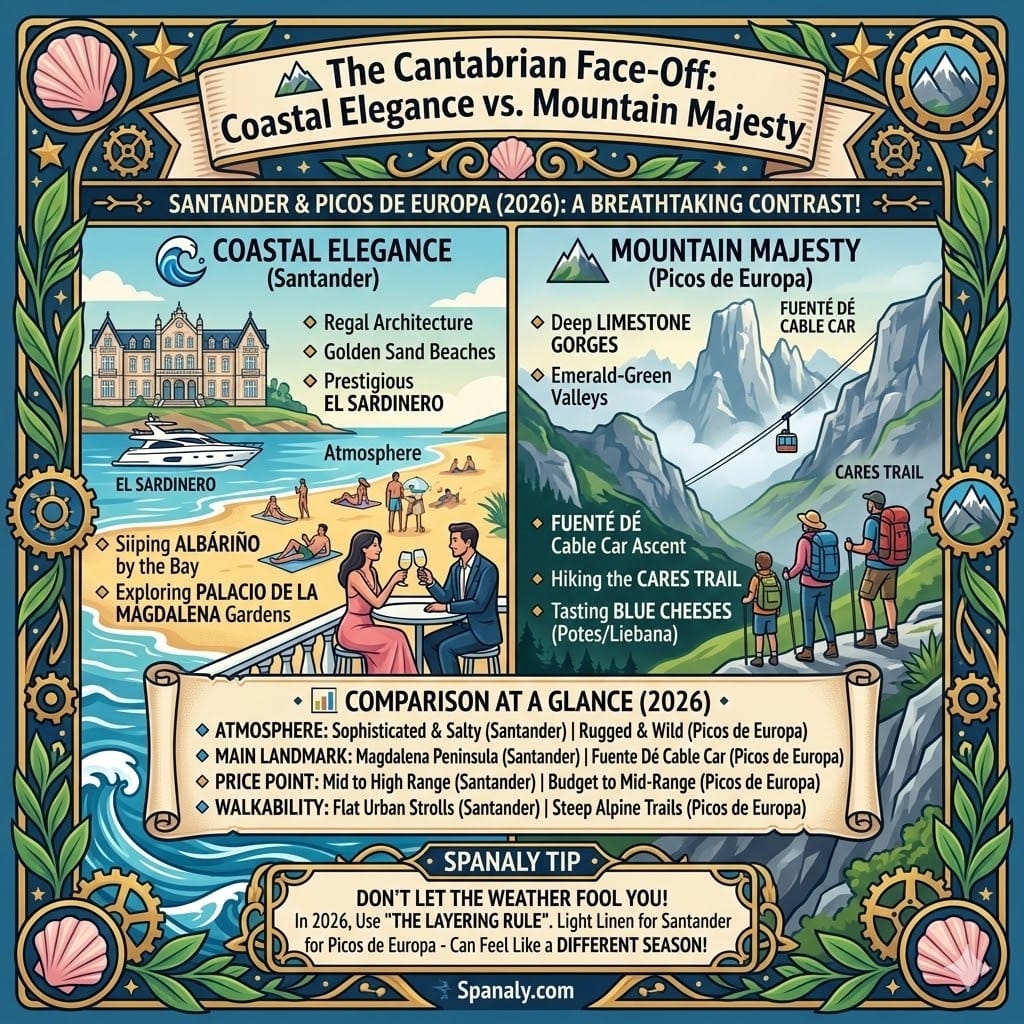 The Cantabrian Face-Off: Coastal Elegance vs. Mountain Majesty

SANTANDER & PICOS DE EUROPA (2026): A BREATHTAKING CONTRAST!

COASTAL ELEGANCE
(Santander)

Regal Architecture
Golden Sand Beaches
Prestigious EL SARDINERO

Atmosphere

EL SARDINERO

Siiping ALBÁRIÑO by the Bay
Exploring PALACIO DE LA MAGDALENA Gardens

MOUNTAIN MAJESTY
(Picos de Europa)

Deep LIMESTONE GORGES
Emerald-Green Valleys

FUENTÉ DÉ CABLE CAR

CARES TRAIL

FUENTÉ DÉ Cable Car Ascent
Hiking the CARES TRAIL
Tasting BLUE CHEESES (Potes/Liebana)

COMPARISON AT A GLANCE (2026)
ATMOSPHERE: Sophisticated & Salty (Santander) | Rugged & Wild (Picos de Europa)
MAIN LANDMARK: Magdalena Peninsula (Santander) | Fuente Dé Cable Car (Picos de Europa)
PRICE POINT: Mid to High Range (Santander) | Budget to Mid-Range (Picos de Europa)
WALKABILITY: Flat Urban Strolls (Santander) | Steep Alpine Trails (Picos de Europa)

SPANALY TIP
DON'T LET THE WEATHER FOOL YOU!
In 2026, Use "THE LAYERING RULE". Light Linen for Santander for Picos de Europa - Can Feel Like a DIFFERENT SEASON!

Spanaly.com