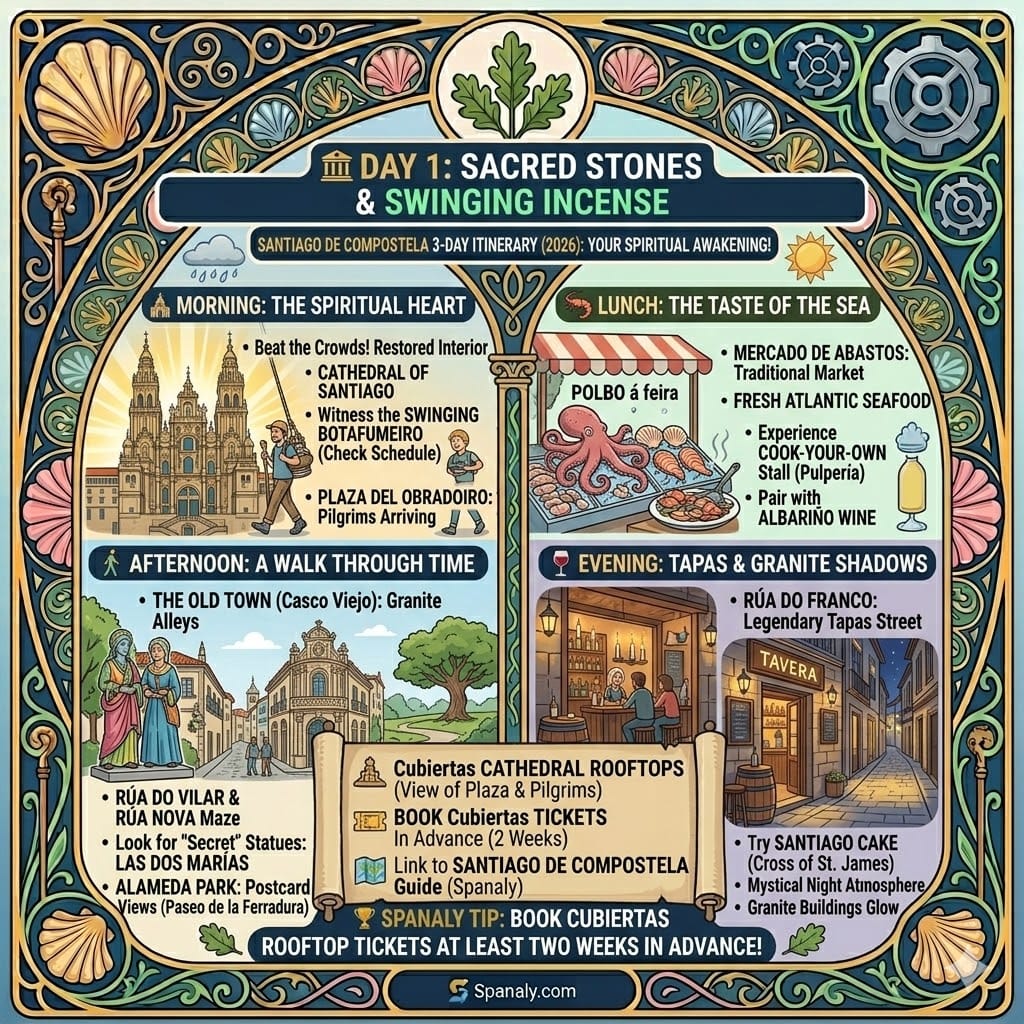 DAY 1: SACRED STONES & SWINGING INCENSE

SANTIAGO DE COMPOSTELA 3-DAY ITINERARY (2026): YOUR SPIRITUAL AWAKENING!

MORNING: THE SPIRITUAL HEART

• Beat the Crowds! Restored Interior
• CATHEDRAL OF SANTIAGO
• Witness the SWINGING BOTAFUMEIRO (Check Schedule)
• PLAZA DEL OBRADOIRO: Pilgrims Arriving

LUNCH: THE TASTE OF THE SEA

POLBO á feira

• MERCADO DE ABASTOS: Traditional Market
• FRESH ATLANTIC SEAFOOD
• Experience COOK-YOUR-OWN Stall (Pulpería)
• Pair with ALBARIÑO WINE

AFTERNOON: A WALK THROUGH TIME

• THE OLD TOWN (Casco Viejo): Granite Alleys
• RÚA DO VILAR & RÚA NOVA Maze
• Look for "Secret" Statues: LAS DOS MARÍAS
• ALAMEDA PARK: Postcard Views (Paseo de la Ferradura)

EVENING: TAPAS & GRANITE SHADOWS

• RÚA DO FRANCO: Legendary Tapas Street

TAVERA

• Try SANTIAGO CAKE (Cross of St. James)
• Mystical Night Atmosphere
• Granite Buildings Glow

Cubiertas CATHEDRAL ROOFTOPS (View of Plaza & Pilgrims)
BOOK Cubiertas TICKETS In Advance (2 Weeks)
Link to SANTIAGO DE COMPOSTELA Guide (Spanaly)

SPANALY TIP: BOOK CUBIERTAS ROOFTOP TICKETS AT LEAST TWO WEEKS IN ADVANCE!

Spanaly.com