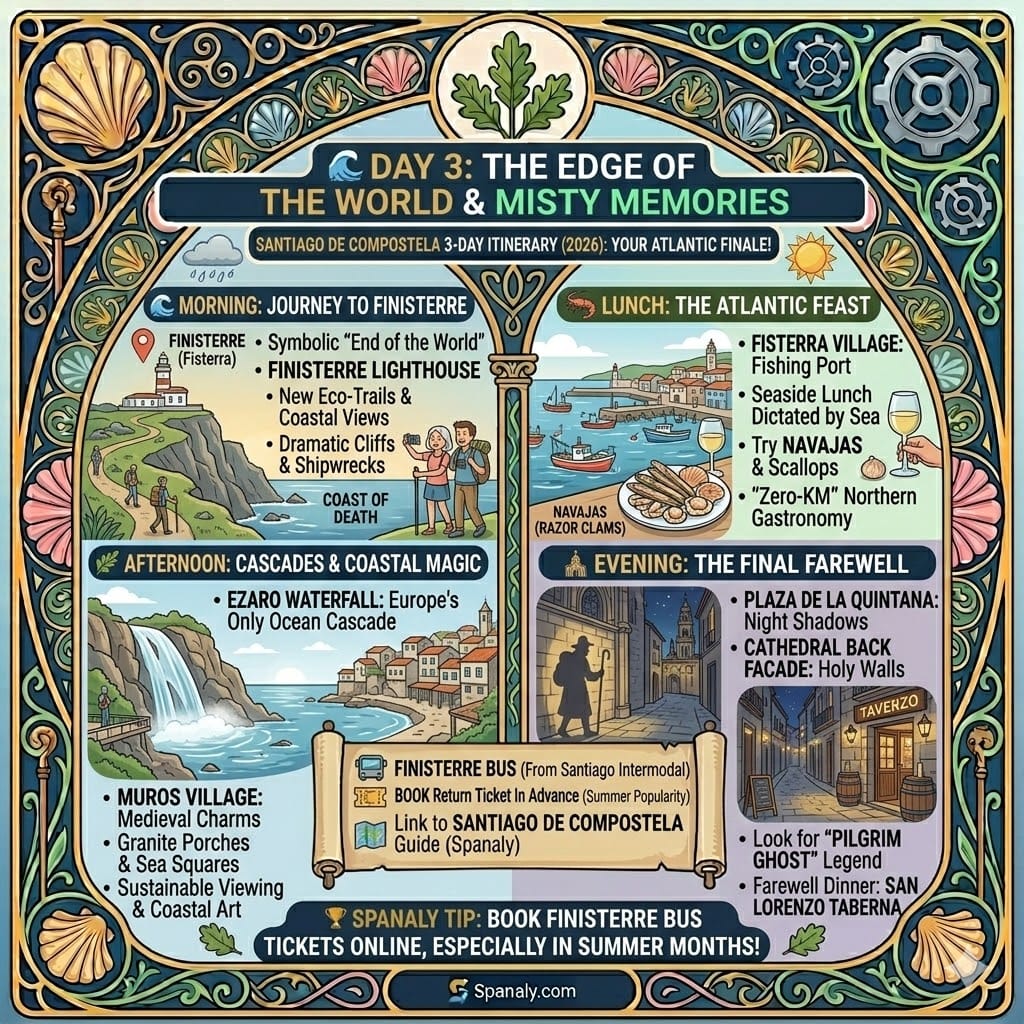 DAY 3: THE EDGE OF THE WORLD & MISTY MEMORIES

SANTIAGO DE COMPOSTELA 3-DAY ITINERARY (2026): YOUR ATLANTIC FINALE!

MORNING: JOURNEY TO FINISTERRE

FINISTERRE (Fisterra)

• Symbolic "End of the World"
• FINISTERRE LIGHTHOUSE
• New Eco-Trails & Coastal Views
• Dramatic Cliffs & Shipwrecks

COAST OF DEATH

LUNCH: THE ATLANTIC FEAST

• FISTERRA VILLAGE: Fishing Port
• Seaside Lunch Dictated by Sea
• Try NAVAJAS & Scallops
• "Zero-KM" Northern Gastronomy

NAVAJAS (RAZOR CLAMS)

AFTERNOON: CASCADES & COASTAL MAGIC

• EZARO WATERFALL: Europe's Only Ocean Cascade

• MUROS VILLAGE: Medieval Charms
• Granite Porches & Sea Squares
• Sustainable Viewing & Coastal Art

EVENING: THE FINAL FAREWELL

• PLAZA DE LA QUINTANA: Night Shadows
• CATHEDRAL BACK FACADE: Holy Walls

TAVERZO

• Look for "PILGRIM GHOST" Legend
• Farewell Dinner: SAN LORENZO TABERNA

FINISTERRE BUS (From Santiago Intermodal)
BOOK Return Ticket In Advance (Summer Popularity)
Link to SANTIAGO DE COMPOSTELA Guide (Spanaly)

SPANALY TIP: BOOK FINISTERRE BUS TICKETS ONLINE, ESPECIALLY IN SUMMER MONTHS!

Spanaly.com