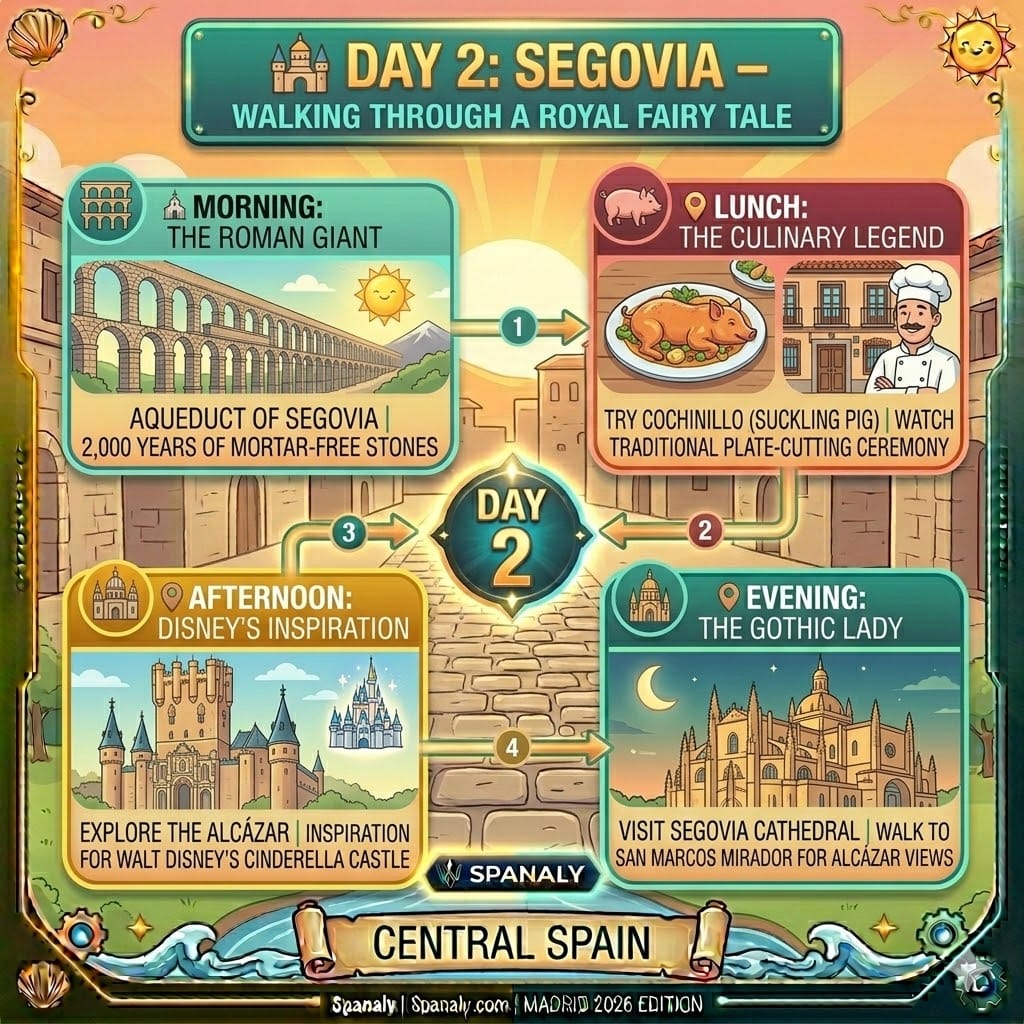 DAY 2: SEGOVIA –
WALKING THROUGH A ROYAL FAIRY TALE

MORNING:
THE ROMAN GIANT

AQUEDUCT OF SEGOVIA | 2,000 YEARS OF MORTAR-FREE STONES

1

LUNCH:
THE CULINARY LEGEND

TRY COCHINILLO (SUCKLING PIG) | WATCH TRADITIONAL PLATE-CUTTING CEREMONY

2

DAY 2

3

AFTERNOON:
DISNEY'S INSPIRATION

EXPLORE THE ALCÁZAR | INSPIRATION FOR WALT DISNEY'S CINDERELLA CASTLE

4

EVENING:
THE GOTHIC LADY

VISIT SEGOVIA CATHEDRAL | WALK TO SAN MARCOS MIRADOR FOR ALCÁZAR VIEWS

SPANALY

CENTRAL SPAIN

Spanaly | Spanaly.com | MADRID 2026 EDITION