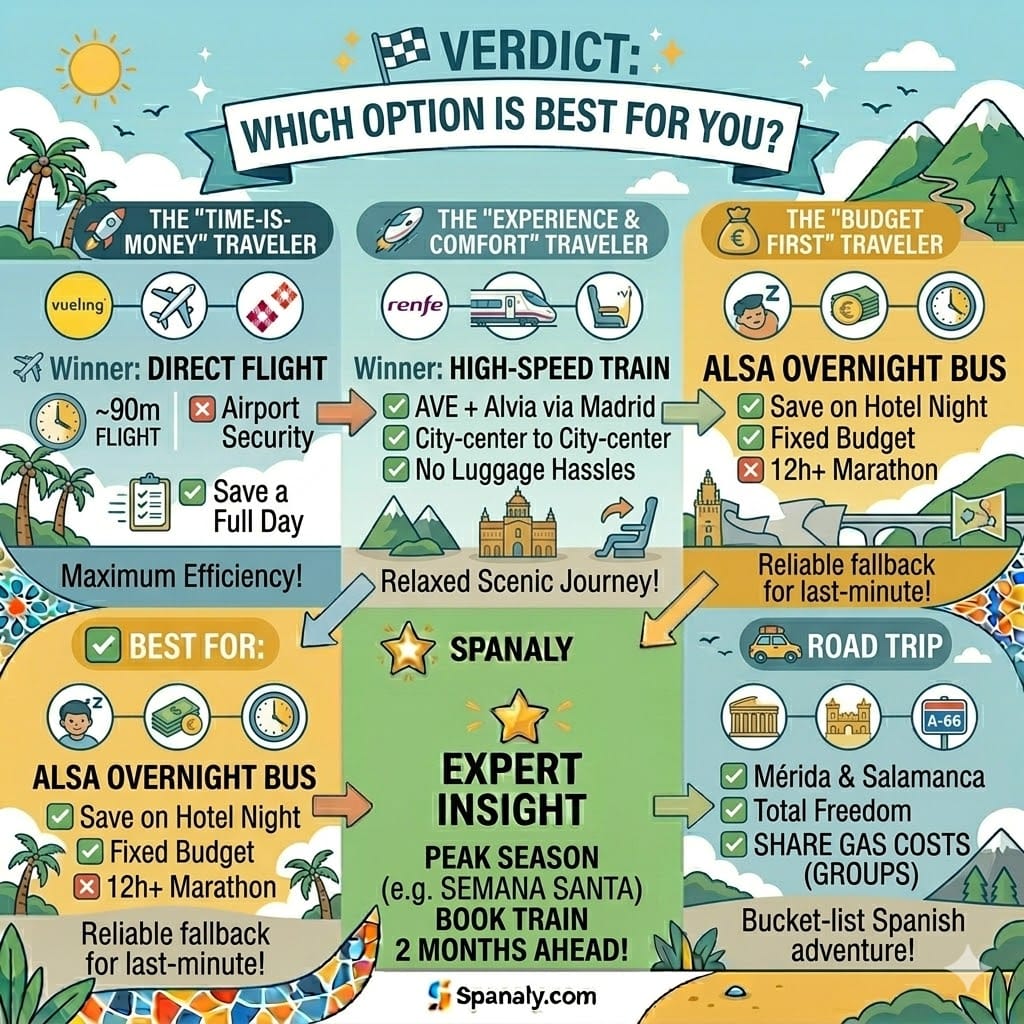 VERDICT:
WHICH OPTION IS BEST FOR YOU?

THE "TIME-IS-MONEY" TRAVELER

vueling

Winner: DIRECT FLIGHT

~90m FLIGHT

Airport Security

Save a Full Day

Maximum Efficiency!

THE "EXPERIENCE & COMFORT" TRAVELER

renfe

Winner: HIGH-SPEED TRAIN

AVE + Alvia via Madrid
City-center to City-center
No Luggage Hassles

Relaxed Scenic Journey!

THE "BUDGET FIRST" TRAVELER

ALSA OVERNIGHT BUS

Save on Hotel Night
Fixed Budget
12h+ Marathon

Reliable fallback for last-minute!

BEST FOR:

ALSA OVERNIGHT BUS

Save on Hotel Night
Fixed Budget
12h+ Marathon

Reliable fallback for last-minute!

SPANALY

EXPERT INSIGHT

PEAK SEASON (e.g. SEMANA SANTA) BOOK TRAIN 2 MONTHS AHEAD!

ROAD TRIP

A-66

Mérida & Salamanca
Total Freedom
SHARE GAS COSTS (GROUPS)

Bucket-list Spanish adventure!

Spanaly.com