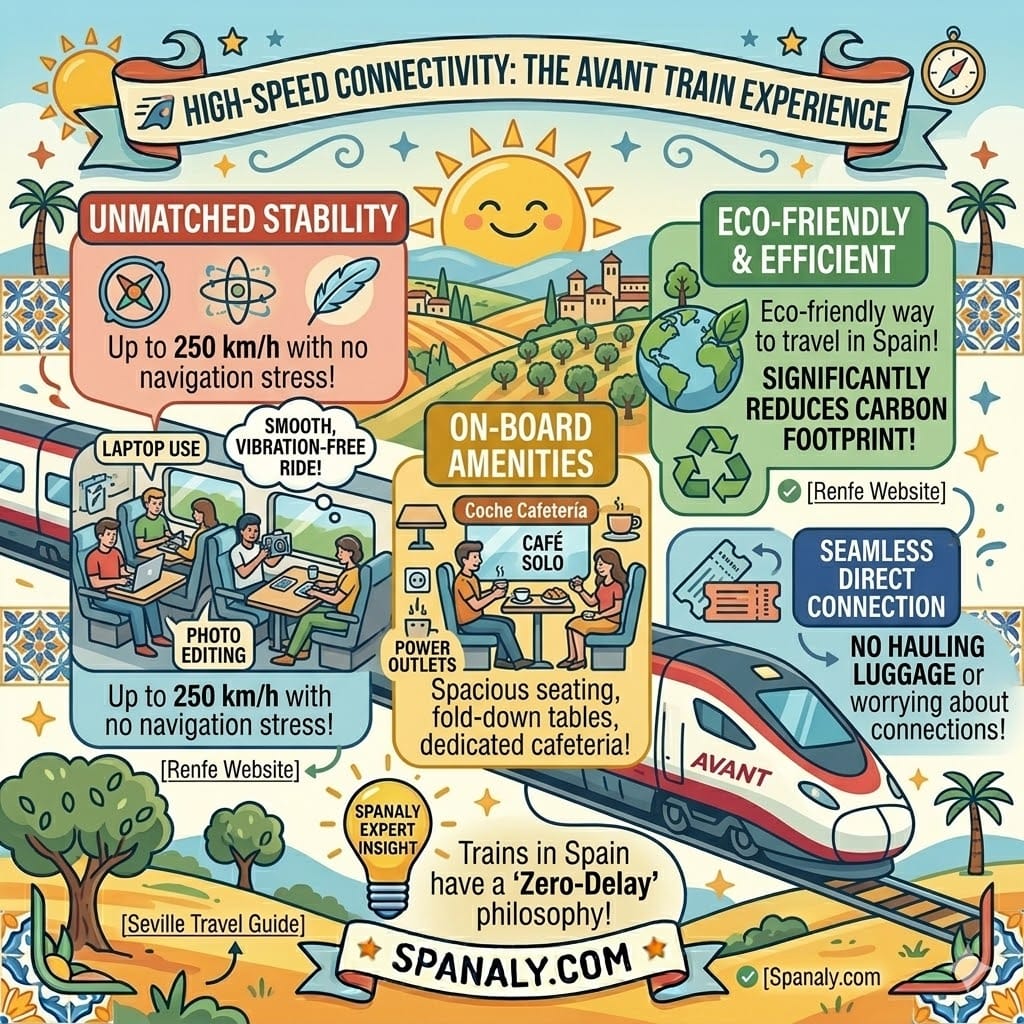 HIGH-SPEED CONNECTIVITY: THE AVANT TRAIN EXPERIENCE

UNMATCHED STABILITY

Up to 250 km/h with no navigation stress!

LAPTOP USE

SMOOTH, VIBRATION-FREE RIDE!

PHOTO EDITING

Up to 250 km/h with no navigation stress!

[Renfe Website]

ON-BOARD AMENITIES

Coche Cafetería

CAFÉ SOLO

POWER OUTLETS

Spacious seating, fold-down tables, dedicated cafeteria!

ECO-FRIENDLY & EFFICIENT

Eco-friendly way to travel in Spain!

SIGNIFICANTLY REDUCES CARBON FOOTPRINT!

[Renfe Website]

SEAMLESS DIRECT CONNECTION

NO HAULING LUGGAGE or worrying about connections!

AVANT

SPANALY EXPERT INSIGHT

Trains in Spain have a 'Zero-Delay' philosophy!

[Seville Travel Guide]

SPANALY.COM

[Spanaly.com