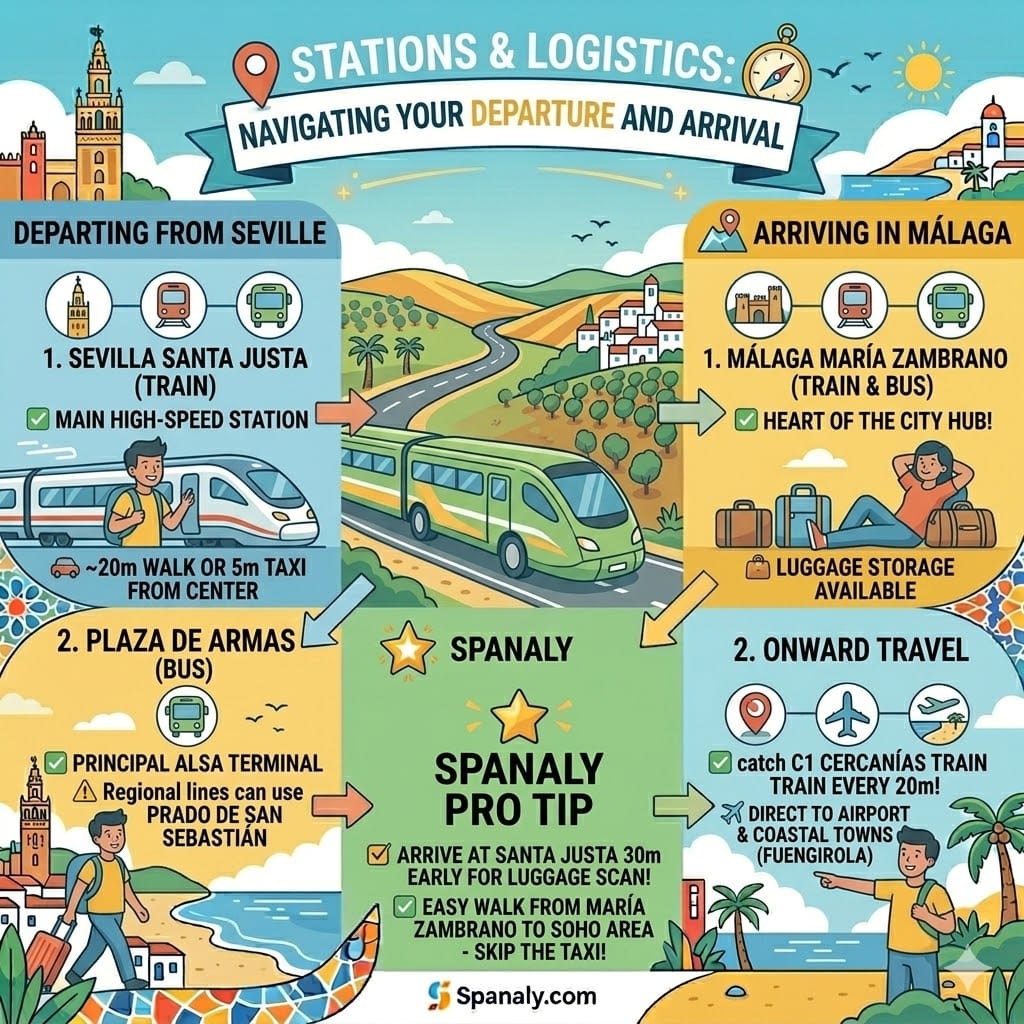 STATIONS & LOGISTICS:
NAVIGATING YOUR DEPARTURE AND ARRIVAL

DEPARTING FROM SEVILLE

1. SEVILLA SANTA JUSTA (TRAIN)

MAIN HIGH-SPEED STATION

~20m WALK OR 5m TAXI FROM CENTER

2. PLAZA DE ARMAS (BUS)

PRINCIPAL ALSA TERMINAL

Regional lines can use PRADO DE SAN SEBASTIÁN

ARRIVING IN MÁLAGA

1. MÁLAGA MARÍA ZAMBRANO (TRAIN & BUS)

HEART OF THE CITY HUB!

LUGGAGE STORAGE AVAILABLE

2. ONWARD TRAVEL

catch C1 CERCANÍAS TRAIN TRAIN EVERY 20m!

DIRECT TO AIRPORT & COASTAL TOWNS (FUENGIROLA)

SPANALY

SPANALY PRO TIP

ARRIVE AT SANTA JUSTA 30m EARLY FOR LUGGAGE SCAN!

EASY WALK FROM MARÍA ZAMBRANO TO SOHO AREA - SKIP THE TAXI!

Spanaly.com