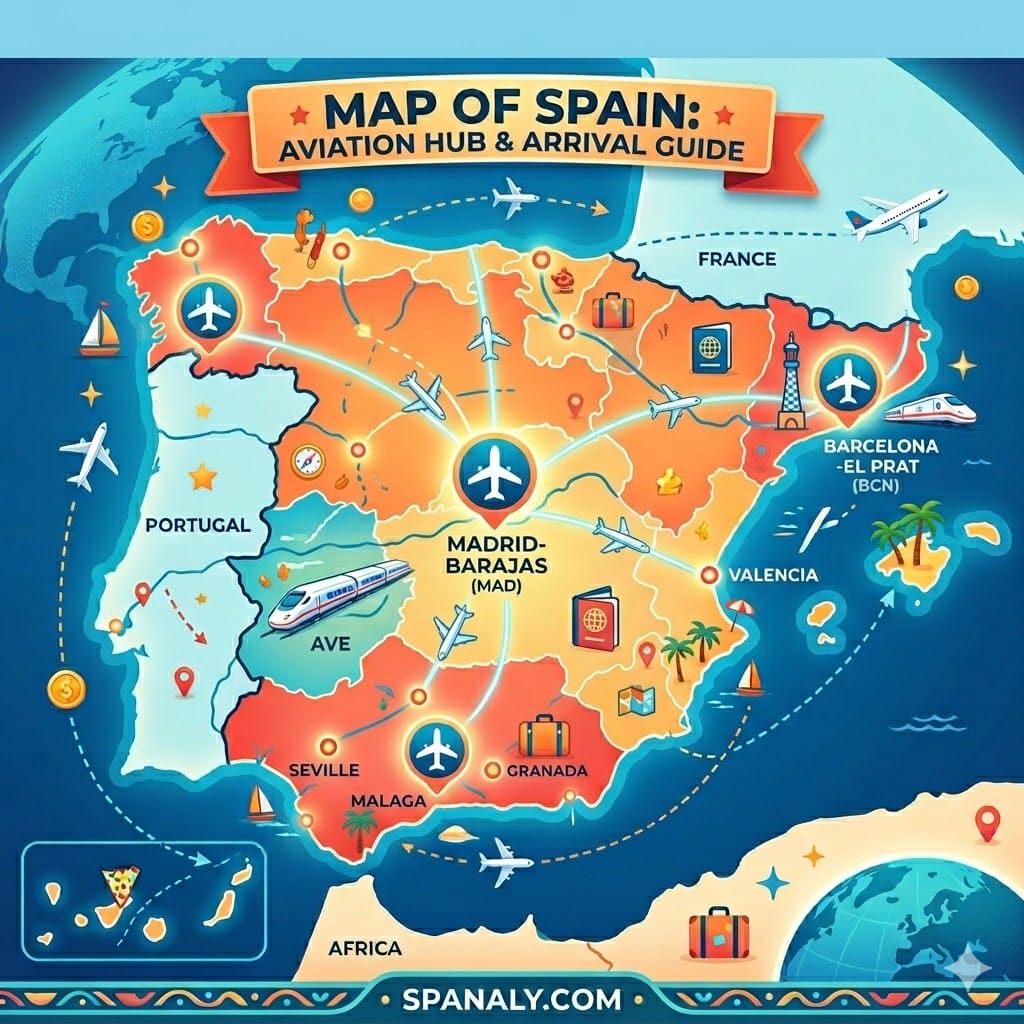 MAP OF SPAIN:
AVIATION HUB & ARRIVAL GUIDE

FRANCE

BARCELONA -EL PRAT (BCN)

PORTUGAL

MADRID-BARAJAS (MAD)

VALENCIA

AVE

SEVILLE

GRANADA

MALAGA

AFRICA

SPANALY.COM