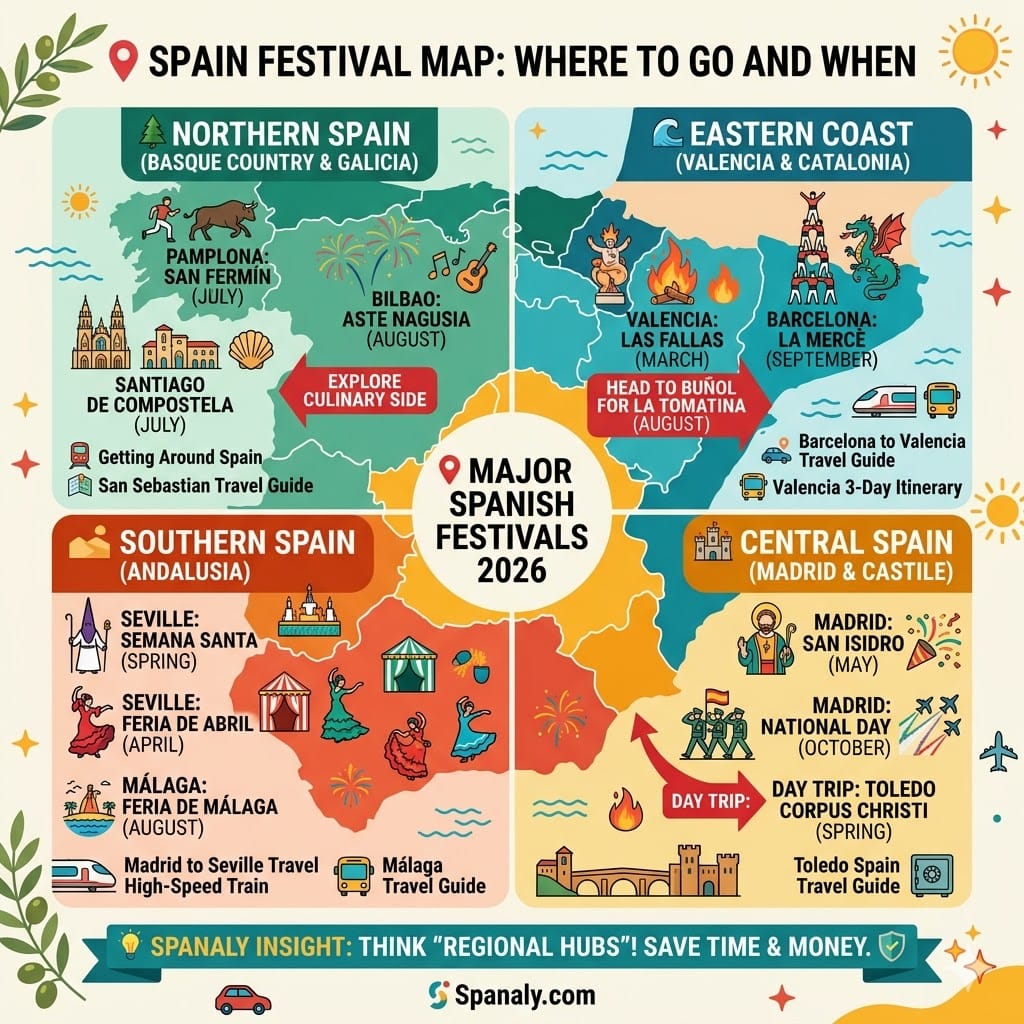 SPAIN FESTIVAL MAP: WHERE TO GO AND WHEN

NORTHERN SPAIN
(BASQUE COUNTRY & GALICIA)

PAMPLONA: SAN FERMÍN
(JULY)

BILBAO: ASTE NAGUSIA
(AUGUST)

SANTIAGO DE COMPOSTELA
(JULY)

EXPLORE CULINARY SIDE

Getting Around Spain

San Sebastian Travel Guide

EASTERN COAST
(VALENCIA & CATALONIA)

VALENCIA: LAS FALLAS
(MARCH)

BARCELONA: LA MERCÈ
(SEPTEMBER)

HEAD TO BUÑOL FOR LA TOMATINA
(AUGUST)

Barcelona to Valencia Travel Guide

Valencia 3-Day Itinerary

MAJOR SPANISH FESTIVALS 2026

SOUTHERN SPAIN
(ANDALUSIA)

SEVILLE: SEMANA SANTA
(SPRING)

SEVILLE: FERIA DE ABRIL
(APRIL)

MÁLAGA: FERIA DE MÁLAGA
(AUGUST)

Madrid to Seville Travel High-Speed Train

Málaga Travel Guide

CENTRAL SPAIN
(MADRID & CASTILE)

MADRID: SAN ISIDRO
(MAY)

MADRID: NATIONAL DAY
(OCTOBER)

DAY TRIP:

DAY TRIP: TOLEDO CORPUS CHRISTI
(SPRING)

Toledo Spain Travel Guide

SPANALY INSIGHT: THINK "REGIONAL HUBS"! SAVE TIME & MONEY.

Spanaly.com