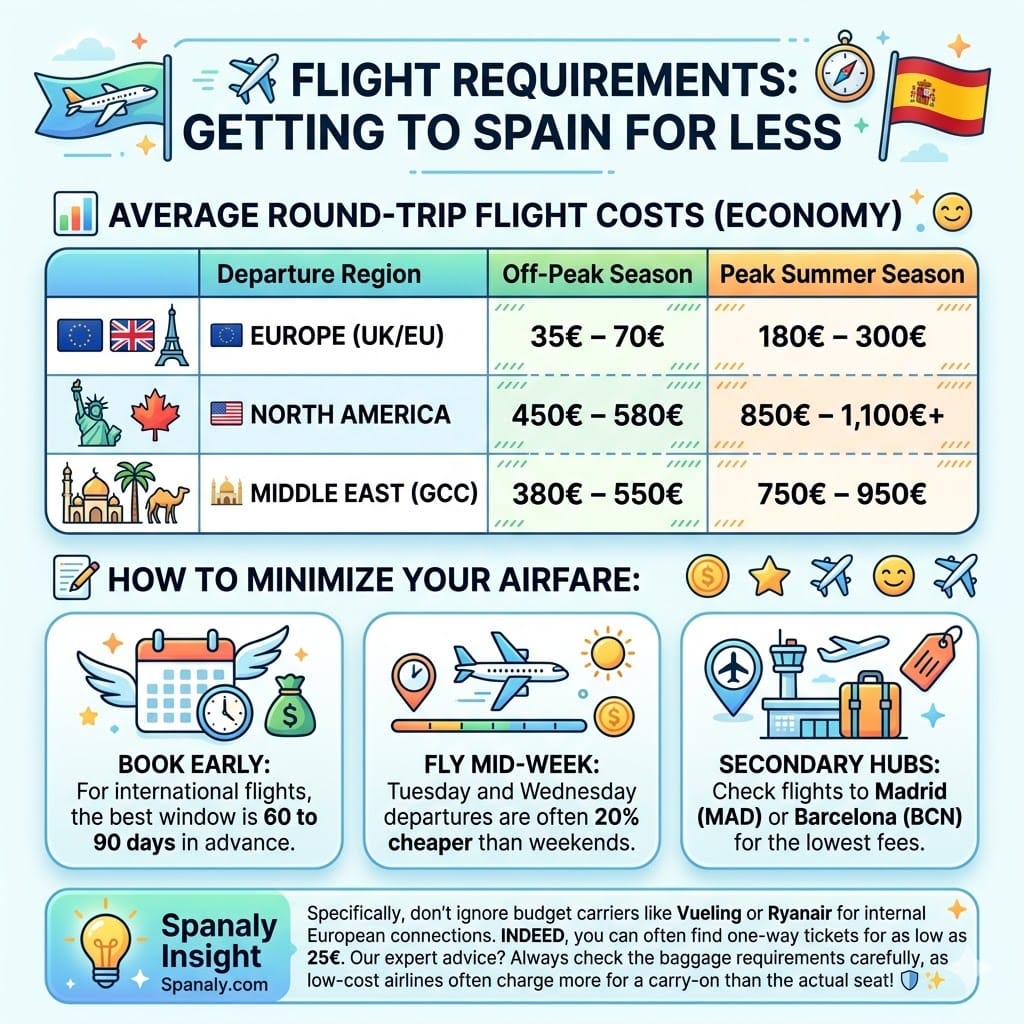 FLIGHT REQUIREMENTS: GETTING TO SPAIN FOR LESS

AVERAGE ROUND-TRIP FLIGHT COSTS (ECONOMY)

| | Departure Region | Off-Peak Season | Peak Summer Season |
|---|---|---|---|
| | EUROPE (UK/EU) | 35€ – 70€ | 180€ – 300€ |
| | NORTH AMERICA | 450€ – 580€ | 850€ – 1,100€+ |
| | MIDDLE EAST (GCC) | 380€ – 550€ | 750€ – 950€ |

HOW TO MINIMIZE YOUR AIRFARE:

BOOK EARLY: For international flights, the best window is 60 to 90 days in advance.

FLY MID-WEEK: Tuesday and Wednesday departures are often 20% cheaper than weekends.

SECONDARY HUBS: Check flights to Madrid (MAD) or Barcelona (BCN) for the lowest fees.

Spanaly Insight
Spanaly.com

Specifically, don't ignore budget carriers like Vueling or Ryanair for internal European connections. INDEED, you can often find one-way tickets for as low as 25€. Our expert advice? Always check the baggage requirements carefully, as low-cost airlines often charge more for a carry-on than the actual seat!