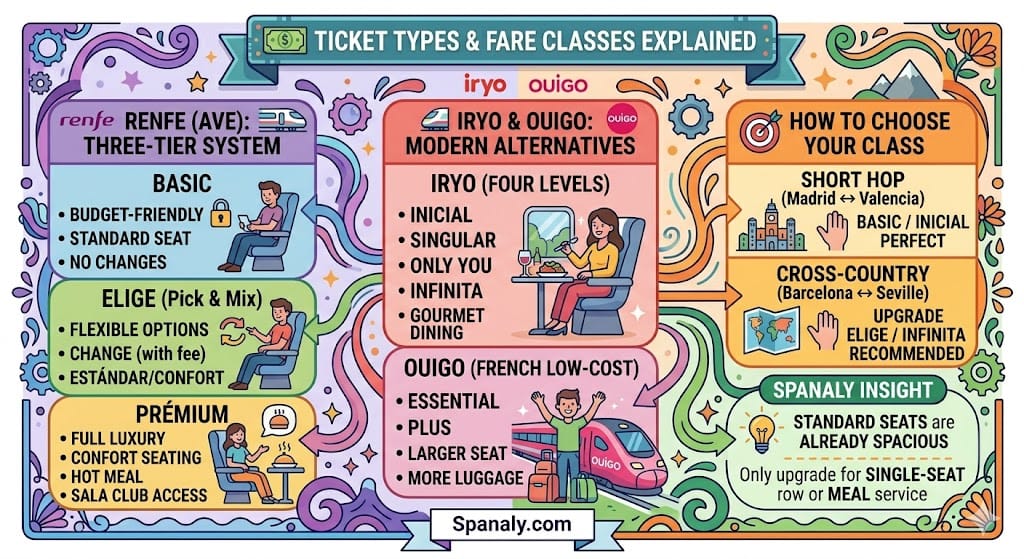 TICKET TYPES & FARE CLASSES EXPLAINED

iryo OUIGO

renfe RENFE (AVE): THREE-TIER SYSTEM

BASIC
• BUDGET-FRIENDLY
• STANDARD SEAT
• NO CHANGES

ELIGE (Pick & Mix)
• FLEXIBLE OPTIONS
• CHANGE (with fee)
• ESTÁNDAR/CONFORT

PRÉMIUM
• FULL LUXURY
• CONFORT SEATING
• HOT MEAL
• SALA CLUB ACCESS

IRYO & OUIGO: MODERN ALTERNATIVES

OUIGO

IRYO (FOUR LEVELS)
• INICIAL
• SINGULAR
• ONLY YOU
• INFINITA
• GOURMET DINING

OUIGO (FRENCH LOW-COST)
• ESSENTIAL
• PLUS
• LARGER SEAT
• MORE LUGGAGE

OUIGO

HOW TO CHOOSE YOUR CLASS

SHORT HOP
(Madrid ↔ Valencia)
BASIC / INICIAL PERFECT

CROSS-COUNTRY
(Barcelona ↔ Seville)
UPGRADE ELIGE / INFINITA RECOMMENDED

SPANALY INSIGHT
STANDARD SEATS are ALREADY SPACIOUS
Only upgrade for SINGLE-SEAT row or MEAL service

Spanaly.com