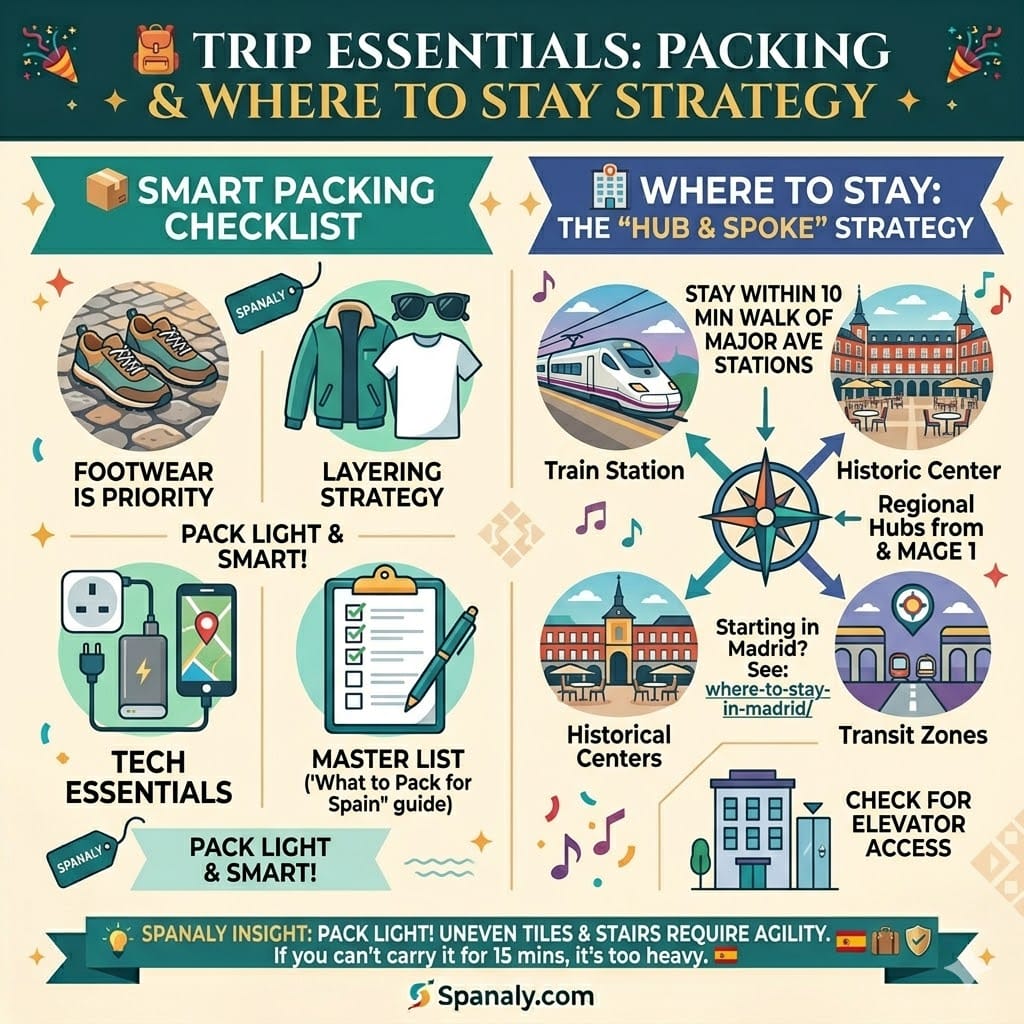 TRIP ESSENTIALS: PACKING & WHERE TO STAY STRATEGY

SMART PACKING CHECKLIST

SPANALY

FOOTWEAR IS PRIORITY

LAYERING STRATEGY

PACK LIGHT & SMART!

TECH ESSENTIALS

MASTER LIST ('What to Pack for Spain" guide)

SPANALY

PACK LIGHT & SMART!

WHERE TO STAY: THE "HUB & SPOKE" STRATEGY

STAY WITHIN 10 MIN WALK OF MAJOR AVE STATIONS

Train Station

Historic Center

Regional Hubs from & MAGE 1

Starting in Madrid? See: where-to-stay-in-madrid/

Historical Centers

Transit Zones

CHECK FOR ELEVATOR ACCESS

SPANALY INSIGHT: PACK LIGHT! UNEVEN TILES & STAIRS REQUIRE AGILITY. If you can't carry it for 15 mins, it's too heavy.

Spanaly.com