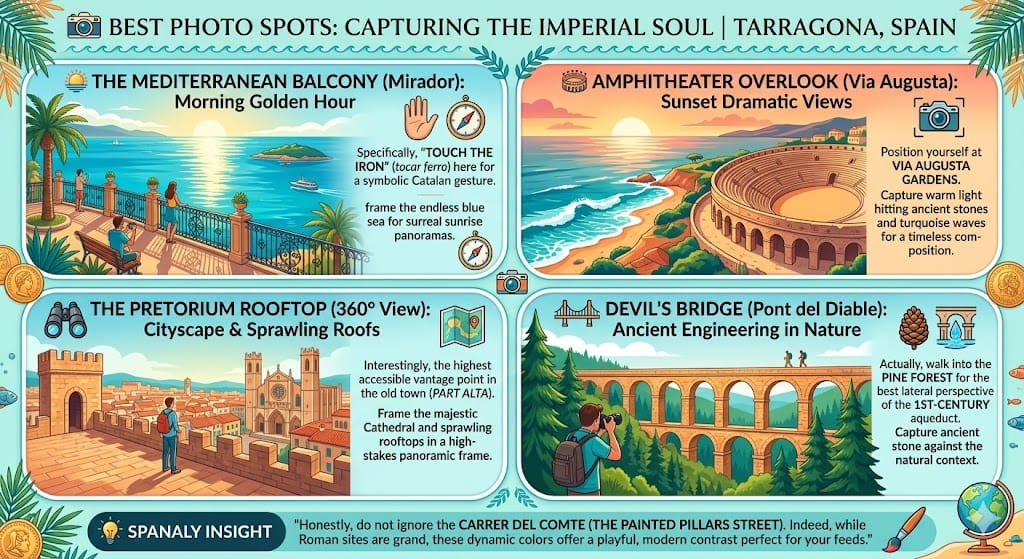 BEST PHOTO SPOTS: CAPTURING THE IMPERIAL SOUL | TARRAGONA, SPAIN

THE MEDITERRANEAN BALCONY (Mirador): Morning Golden Hour

Specifically, "TOUCH THE IRON" (tocar ferro) here for a symbolic Catalan gesture.

frame the endless blue sea for surreal sunrise panoramas.

AMPHITHEATER OVERLOOK (Via Augusta): Sunset Dramatic Views

Position yourself at VIA AUGUSTA GARDENS. Capture warm light hitting ancient stones and turquoise waves for a timeless composition.

THE PRETORIUM ROOFTOP (360° View): Cityscape & Sprawling Roofs

Interestingly, the highest accessible vantage point in the old town (PART ALTA).

Frame the majestic Cathedral and sprawling rooftops in a high-stakes panoramic frame.

DEVIL'S BRIDGE (Pont del Diable): Ancient Engineering in Nature

Actually, walk into the PINE FOREST for the best lateral perspective of the 1ST-CENTURY aqueduct. Capture ancient stone against the natural context.

SPANALY INSIGHT "Honestly, do not ignore the CARRER DEL COMTE (THE PAINTED PILLARS STREET). Indeed, while Roman sites are grand, these dynamic colors offer a playful, modern contrast perfect for your feeds."