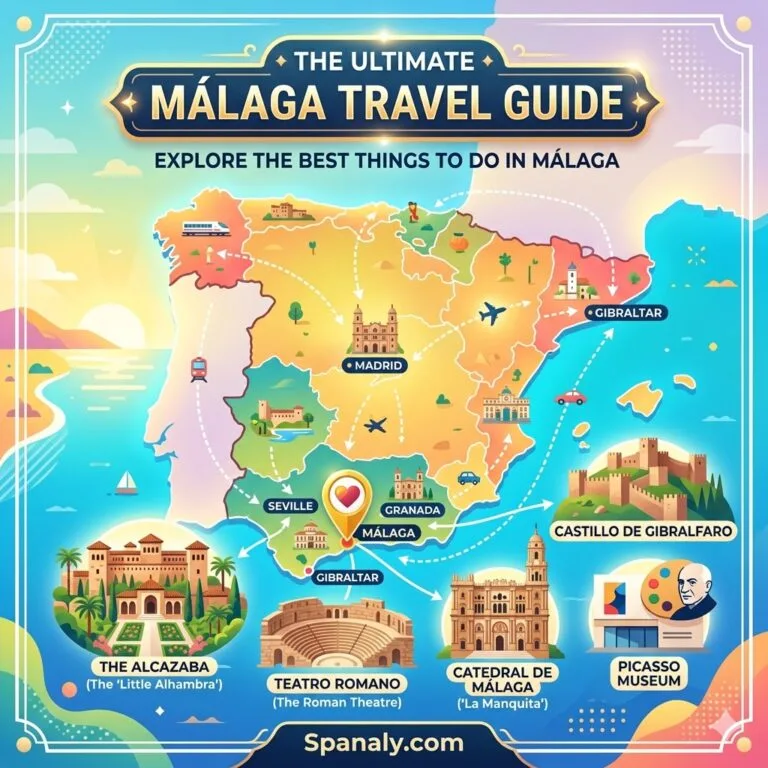 THE ULTIMATE
MÁLAGA TRAVEL GUIDE

EXPLORE THE BEST THINGS TO DO IN MÁLAGA

GIBRALTAR

MADRID

SEVILLE

GRANADA

MÁLAGA

GIBRALTAR

CASTILLO DE GIBRALFARO

THE ALCAZABA
(The 'Little Alhambra')

TEATRO ROMANO
(The Roman Theatre)

CATEDRAL DE MÁLAGA
('La Manquita')

PICASSO MUSEUM

Spanaly.com