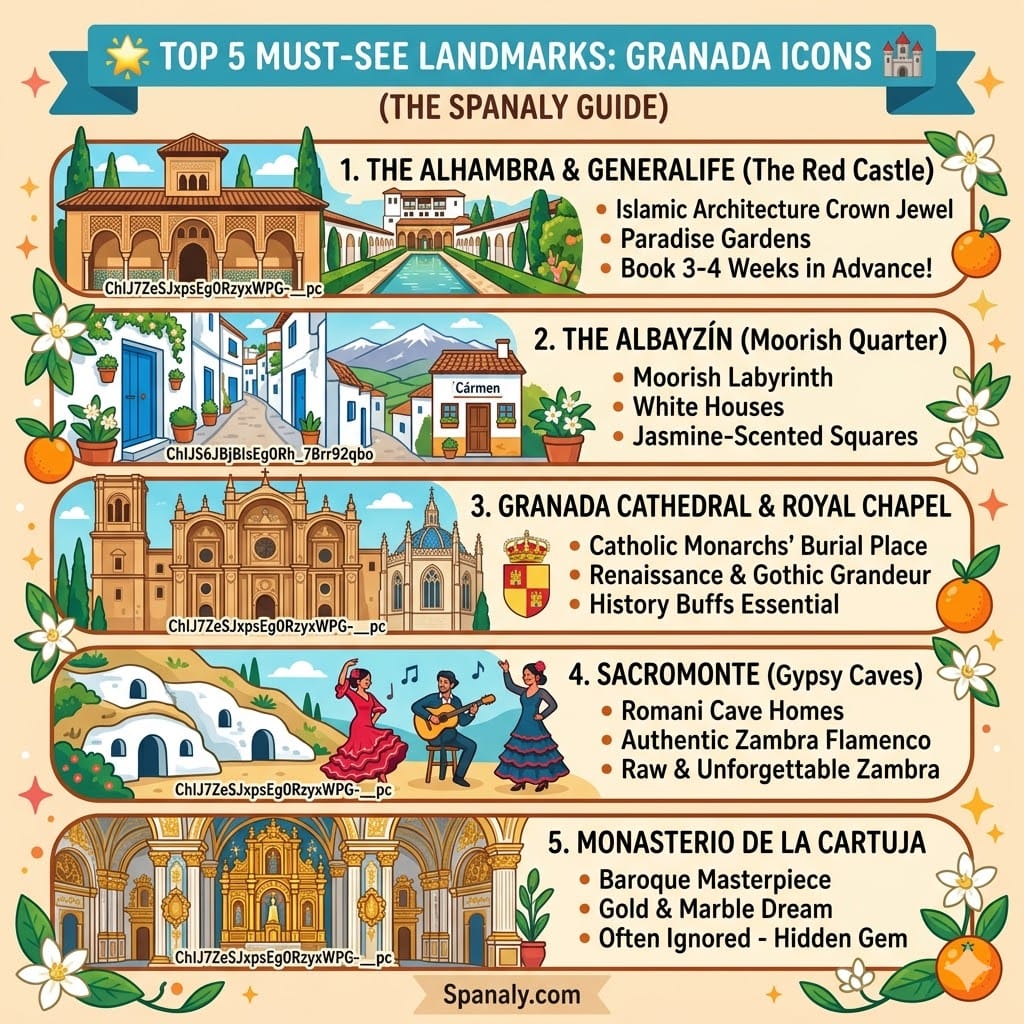 TOP 5 MUST-SEE LANDMARKS: GRANADA ICONS

(THE SPANALY GUIDE)

1. THE ALHAMBRA & GENERALIFE (The Red Castle)
• Islamic Architecture Crown Jewel
• Paradise Gardens
• Book 3-4 Weeks in Advance!

ChIJ7ZeSJxpsEg0RzyxWPG-__pc

2. THE ALBAYZÍN (Moorish Quarter)
• Moorish Labyrinth
• White Houses
• Jasmine-Scented Squares

Cármen

ChIJS6JBjBIsEg0Rh_7Brr92qbo

3. GRANADA CATHEDRAL & ROYAL CHAPEL
• Catholic Monarchs' Burial Place
• Renaissance & Gothic Grandeur
• History Buffs Essential

ChIJ7ZeSJxpsEg0RzyxWPG-__pc

4. SACROMONTE (Gypsy Caves)
• Romani Cave Homes
• Authentic Zambra Flamenco
• Raw & Unforgettable Zambra

ChIJ7ZeSJxpsEg0RzyxWPG-__pc

5. MONASTERIO DE LA CARTUJA
• Baroque Masterpiece
• Gold & Marble Dream
• Often Ignored - Hidden Gem

ChIJ7ZeSJxpsEg0RzyxWPG-__pc

Spanaly.com