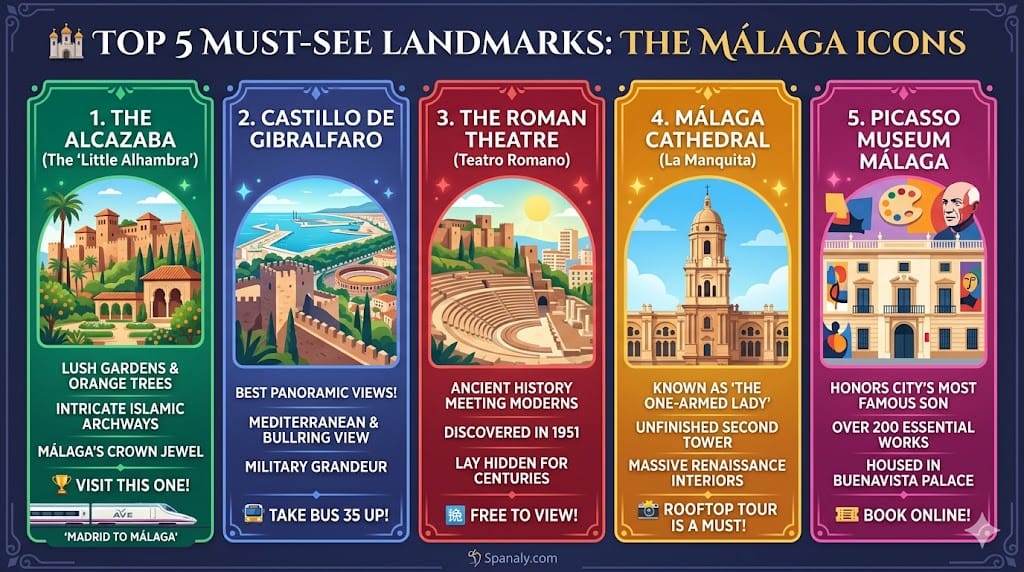 TOP 5 MUST-SEE LANDMARKS: THE MÁLAGA ICONS

1. THE ALCAZABA
(The 'Little Alhambra')

LUSH GARDENS & ORANGE TREES

INTRICATE ISLAMIC ARCHWAYS

MÁLAGA'S CROWN JEWEL

VISIT THIS ONE!

AVE

'MADRID TO MÁLAGA'

2. CASTILLO DE GIBRALFARO

BEST PANORAMIC VIEWS!

MEDITERRANEAN & BULLRING VIEW

MILITARY GRANDEUR

TAKE BUS 35 UP!

3. THE ROMAN THEATRE
(Teatro Romano)

ANCIENT HISTORY MEETING MODERNS

DISCOVERED IN 1951

LAY HIDDEN FOR CENTURIES

FREE TO VIEW!

4. MÁLAGA CATHEDRAL
(La Manquita)

KNOWN AS 'THE ONE-ARMED LADY'

UNFINISHED SECOND TOWER

MASSIVE RENAISSANCE INTERIORS

ROOFTOP TOUR IS A MUST!

5. PICASSO MUSEUM MÁLAGA

HONORS CITY'S MOST FAMOUS SON

OVER 200 ESSENTIAL WORKS

HOUSED IN BUENAVISTA PALACE

BOOK ONLINE!

Spanaly.com