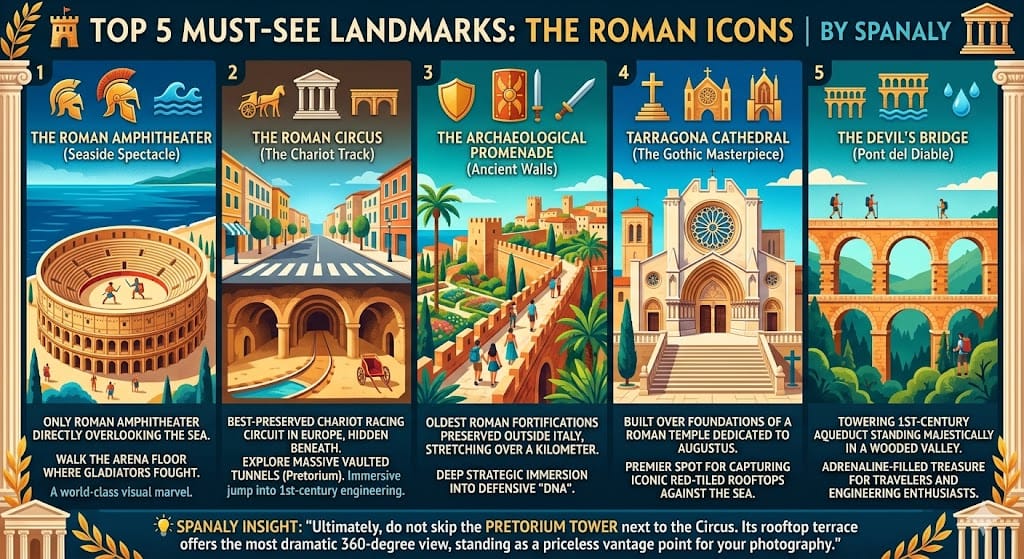 TOP 5 MUST-SEE LANDMARKS: THE ROMAN ICONS | BY SPANALY

1
THE ROMAN AMPHITHEATER
(Seaside Spectacle)

ONLY ROMAN AMPHITHEATER DIRECTLY OVERLOOKING THE SEA.

WALK THE ARENA FLOOR WHERE GLADIATORS FOUGHT.

A world-class visual marvel.

2
THE ROMAN CIRCUS
(The Chariot Track)

BEST-PRESERVED CHARIOT RACING CIRCUIT IN EUROPE, HIDDEN BENEATH.

EXPLORE MASSIVE VAULTED TUNNELS (Pretorium). Immersive jump into 1st-century engineering.

3
THE ARCHAEOLOGICAL PROMENADE
(Ancient Walls)

OLDEST ROMAN FORTIFICATIONS PRESERVED OUTSIDE ITALY, STRETCHING OVER A KILOMETER.

DEEP STRATEGIC IMMERSION INTO DEFENSIVE "DNA".

4
TARRAGONA CATHEDRAL
(The Gothic Masterpiece)

BUILT OVER FOUNDATIONS OF A ROMAN TEMPLE DEDICATED TO AUGUSTUS.

PREMIER SPOT FOR CAPTURING ICONIC RED-TILED ROOFTOPS AGAINST THE SEA.

5
THE DEVIL'S BRIDGE
(Pont del Diable)

TOWERING 1ST-CENTURY AQUEDUCT STANDING MAJESTICALLY IN A WOODED VALLEY.

ADRENALINE-FILLED TREASURE FOR TRAVELERS AND ENGINEERING ENTHUSIASTS.

SPANALY INSIGHT: "Ultimately, do not skip the PRETORIUM TOWER next to the Circus. Its rooftop terrace offers the most dramatic 360-degree view, standing as a priceless vantage point for your photography."