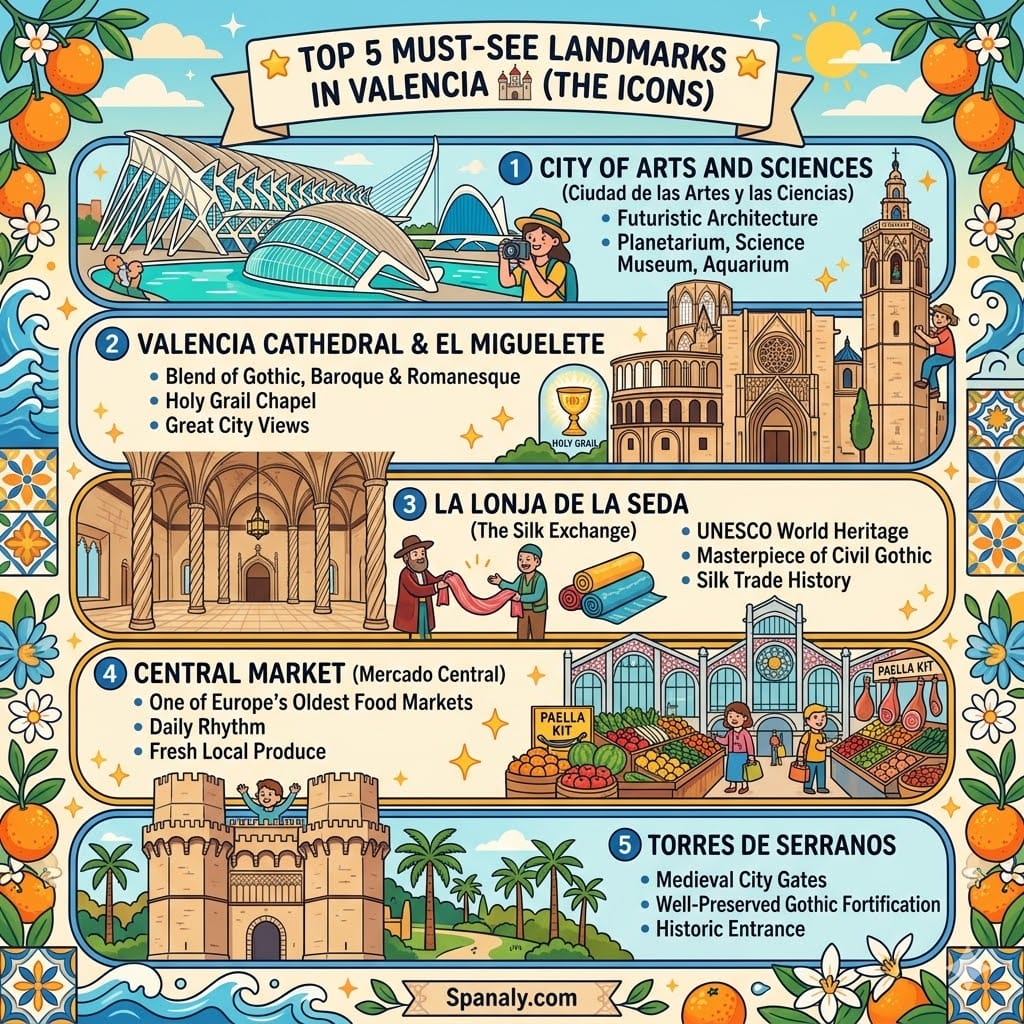 TOP 5 MUST-SEE LANDMARKS IN VALENCIA (THE ICONS)

1 CITY OF ARTS AND SCIENCES
(Ciudad de las Artes y las Ciencias)
• Futuristic Architecture
• Planetarium, Science Museum, Aquarium

2 VALENCIA CATHEDRAL & EL MIGUELETE
• Blend of Gothic, Baroque & Romanesque
• Holy Grail Chapel
• Great City Views

HOLY GRAIL

3 LA LONJA DE LA SEDA
(The Silk Exchange)
• UNESCO World Heritage
• Masterpiece of Civil Gothic
• Silk Trade History

4 CENTRAL MARKET (Mercado Central)
• One of Europe's Oldest Food Markets
• Daily Rhythm
• Fresh Local Produce

PAELLA KIT

PAELLA KIT

5 TORRES DE SERRANOS
• Medieval City Gates
• Well-Preserved Gothic Fortification
• Historic Entrance

Spanaly.com