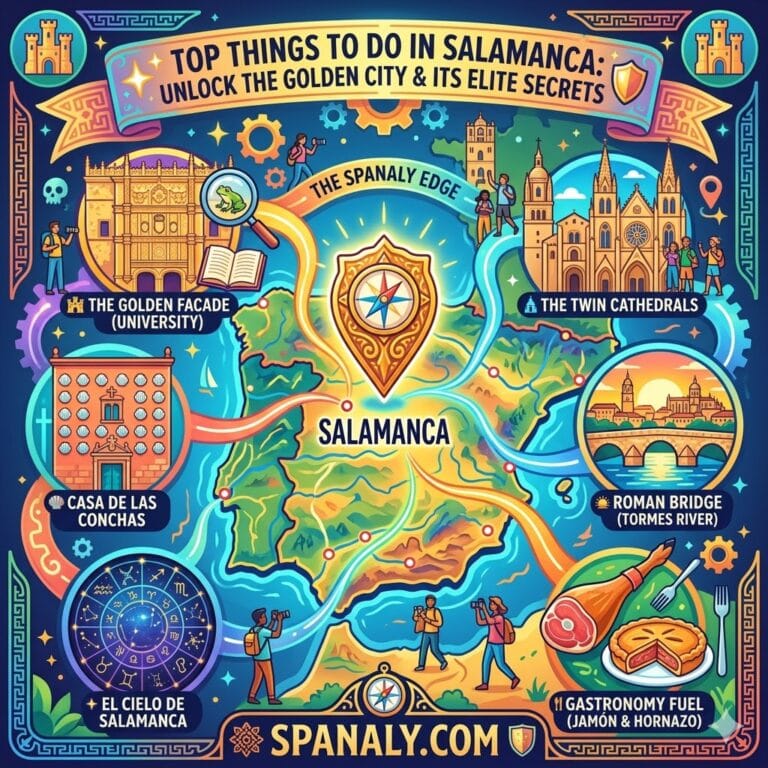 TOP THINGS TO DO IN SALAMANCA: UNLOCK THE GOLDEN CITY & ITS ELITE SECRETS

THE SPANALY EDGE

THE GOLDEN FACADE (UNIVERSITY)

THE TWIN CATHEDRALS

SALAMANCA

CASA DE LAS CONCHAS

ROMAN BRIDGE (TORMES RIVER)

EL CIELO DE SALAMANCA

GASTRONOMY FUEL (JAMÓN & HORNAZO)

SPANALY.COM