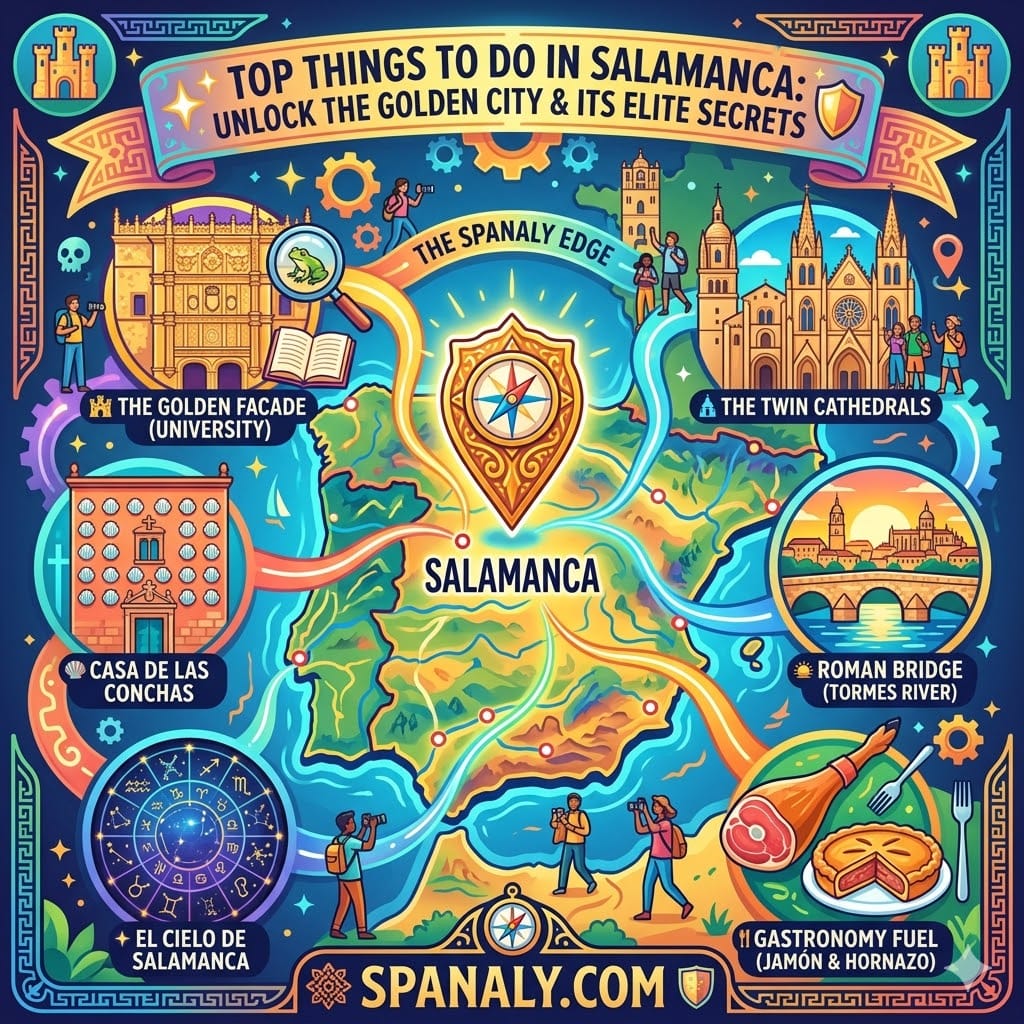 TOP THINGS TO DO IN SALAMANCA: UNLOCK THE GOLDEN CITY & ITS ELITE SECRETS

THE SPANALY EDGE

THE GOLDEN FACADE (UNIVERSITY)

THE TWIN CATHEDRALS

SALAMANCA

CASA DE LAS CONCHAS

ROMAN BRIDGE (TORMES RIVER)

EL CIELO DE SALAMANCA

GASTRONOMY FUEL (JAMÓN & HORNAZO)

SPANALY.COM