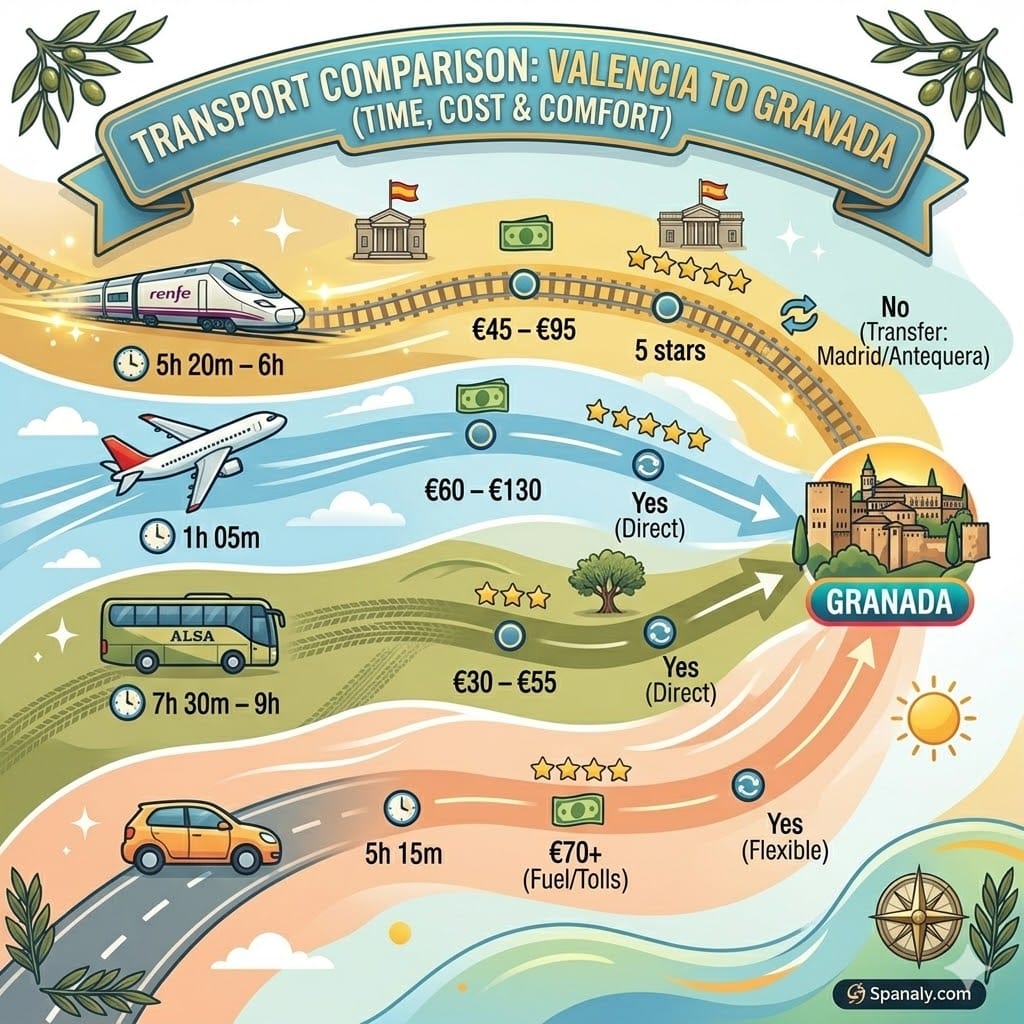 TRANSPORT COMPARISON: VALENCIA TO GRANADA (TIME, COST & COMFORT)

renfe

5h 20m – 6h

€45 – €95

5 stars

No (Transfer: Madrid/Antequera)

1h 05m

€60 – €130

Yes (Direct)

GRANADA

ALSA

7h 30m – 9h

€30 – €55

Yes (Direct)

5h 15m

€70+ (Fuel/Tolls)

Yes (Flexible)

Spanaly.com