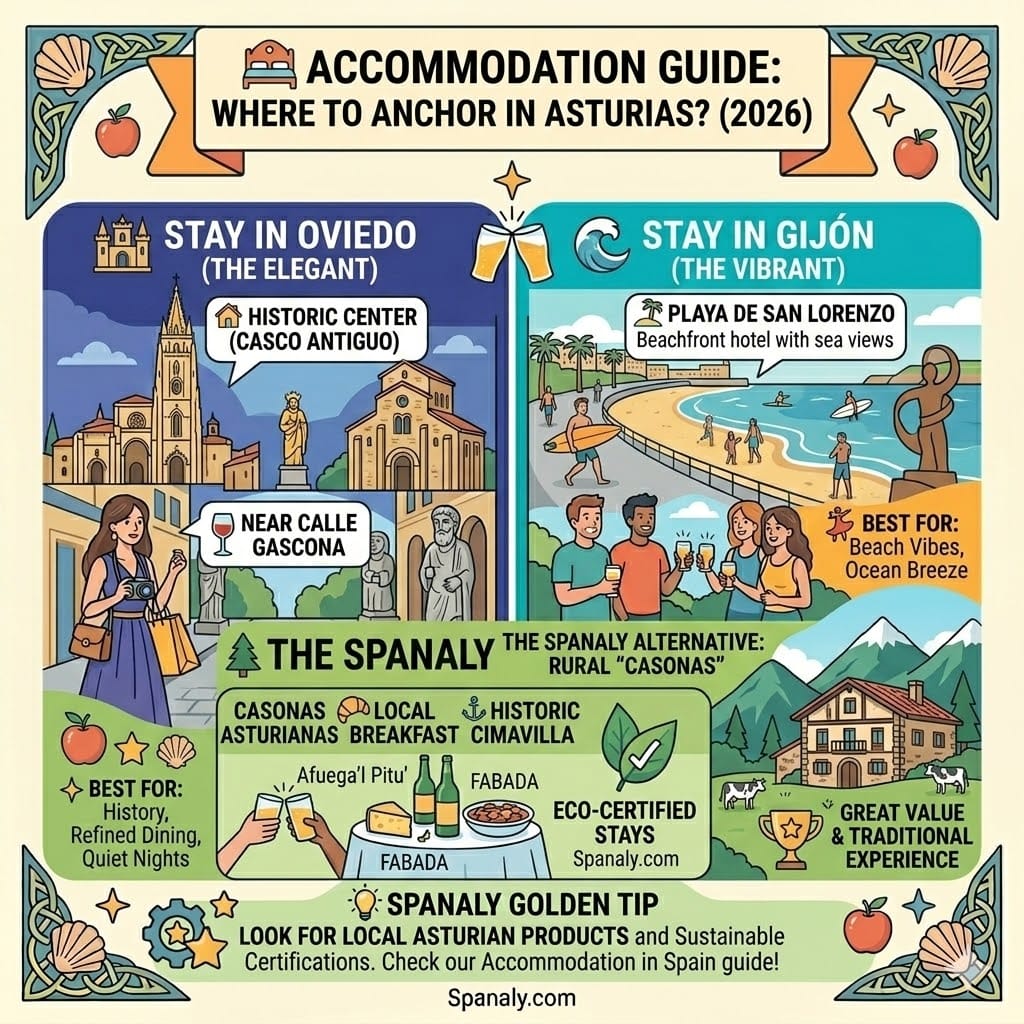 ACCOMMODATION GUIDE:
WHERE TO ANCHOR IN ASTURIAS? (2026)

STAY IN OVIEDO
(THE ELEGANT)

HISTORIC CENTER
(CASCO ANTIGUO)

NEAR CALLE GASCONA

BEST FOR:
History, Refined Dining, Quiet Nights

STAY IN GIJÓN
(THE VIBRANT)

PLAYA DE SAN LORENZO
Beachfront hotel with sea views

BEST FOR:
Beach Vibes, Ocean Breeze

THE SPANALY

THE SPANALY ALTERNATIVE:
RURAL "CASONAS"

CASONAS ASTURIANAS

LOCAL BREAKFAST

HISTORIC CIMAVILLA

Afuega'l Pitu'

FABADA

FABADA

ECO-CERTIFIED STAYS
Spanaly.com

GREAT VALUE & TRADITIONAL EXPERIENCE

SPANALY GOLDEN TIP
LOOK FOR LOCAL ASTURIAN PRODUCTS and Sustainable Certifications. Check our Accommodation in Spain guide!

Spanaly.com