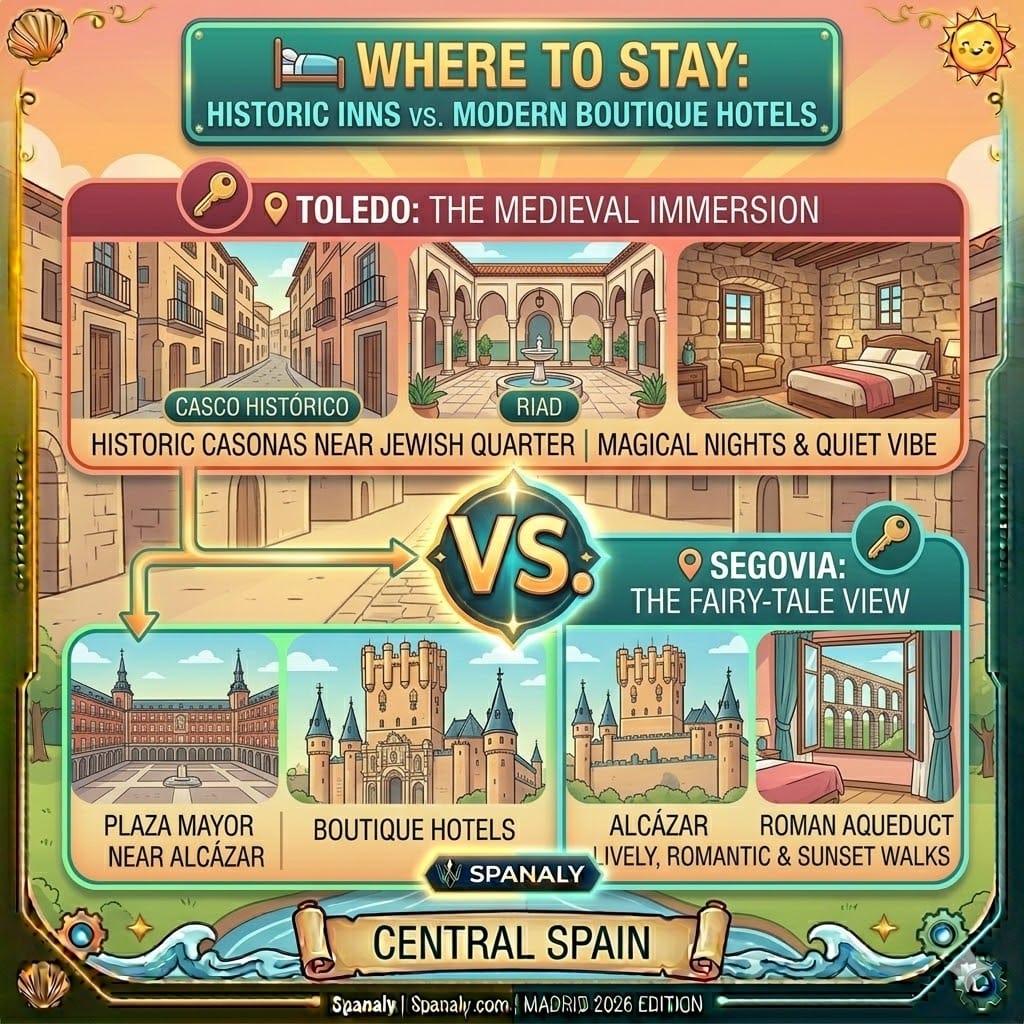 WHERE TO STAY:
HISTORIC INNS vs. MODERN BOUTIQUE HOTELS

TOLEDO: THE MEDIEVAL IMMERSION

CASCO HISTÓRICO

RIAD

HISTORIC CASONAS NEAR JEWISH QUARTER | MAGICAL NIGHTS & QUIET VIBE

VS.

SEGOVIA: THE FAIRY-TALE VIEW

PLAZA MAYOR NEAR ALCÁZAR

BOUTIQUE HOTELS

ALCÁZAR

ROMAN AQUEDUCT

LIVELY, ROMANTIC & SUNSET WALKS

SPANALY

CENTRAL SPAIN

Spanaly | Spanaly.com | MADRID 2026 EDITION