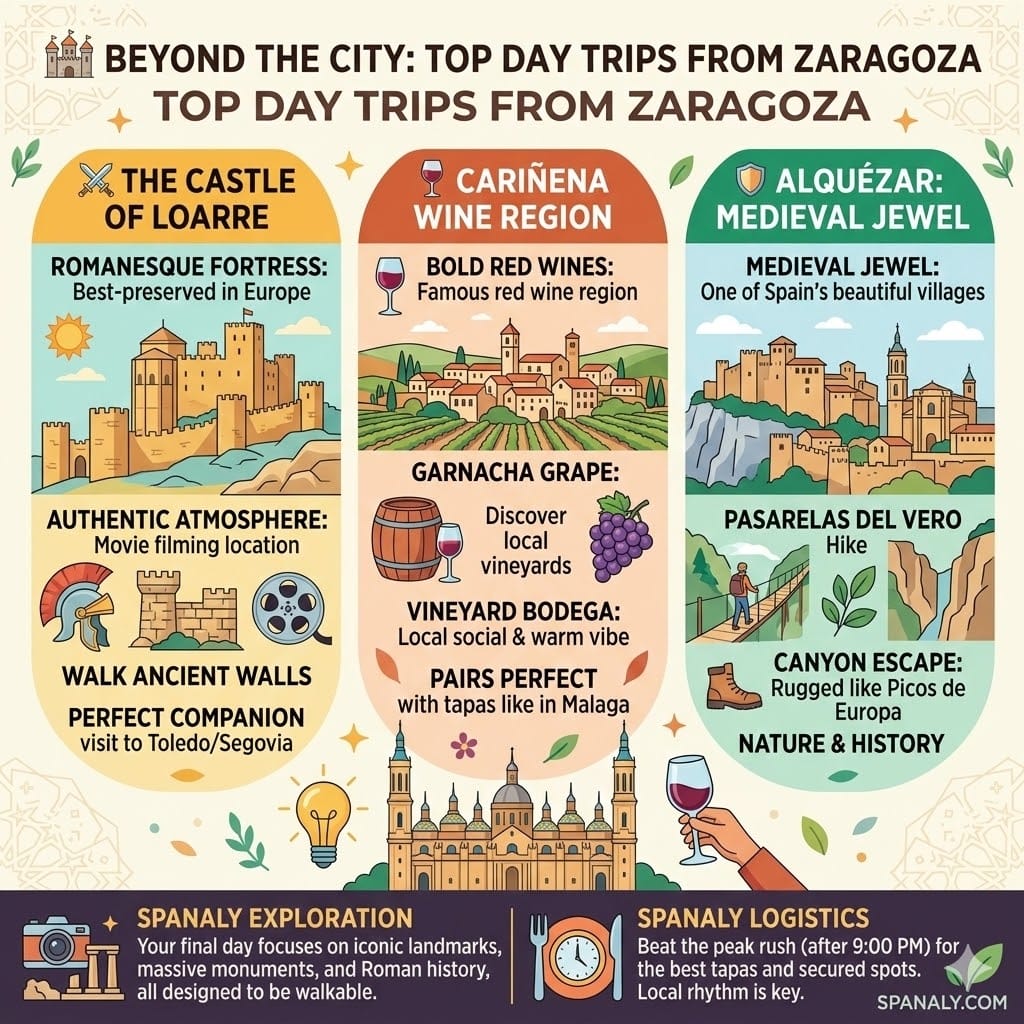 BEYOND THE CITY: TOP DAY TRIPS FROM ZARAGOZA
TOP DAY TRIPS FROM ZARAGOZA

THE CASTLE OF LOARRE

ROMANESQUE FORTRESS: Best-preserved in Europe

AUTHENTIC ATMOSPHERE: Movie filming location

WALK ANCIENT WALLS

PERFECT COMPANION visit to Toledo/Segovia

CARIÑENA WINE REGION

BOLD RED WINES: Famous red wine region

GARNACHA GRAPE:

Discover local vineyards

VINEYARD BODEGA: Local social & warm vibe

PAIRS PERFECT with tapas like in Malaga

ALQUÉZAR: MEDIEVAL JEWEL

MEDIEVAL JEWEL: One of Spain's beautiful villages

PASARELAS DEL VERO Hike

CANYON ESCAPE: Rugged like Picos de Europa

NATURE & HISTORY

SPANALY EXPLORATION
Your final day focuses on iconic landmarks, massive monuments, and Roman history, all designed to be walkable.

SPANALY LOGISTICS
Beat the peak rush (after 9:00 PM) for the best tapas and secured spots. Local rhythm is key.

SPANALY.COM