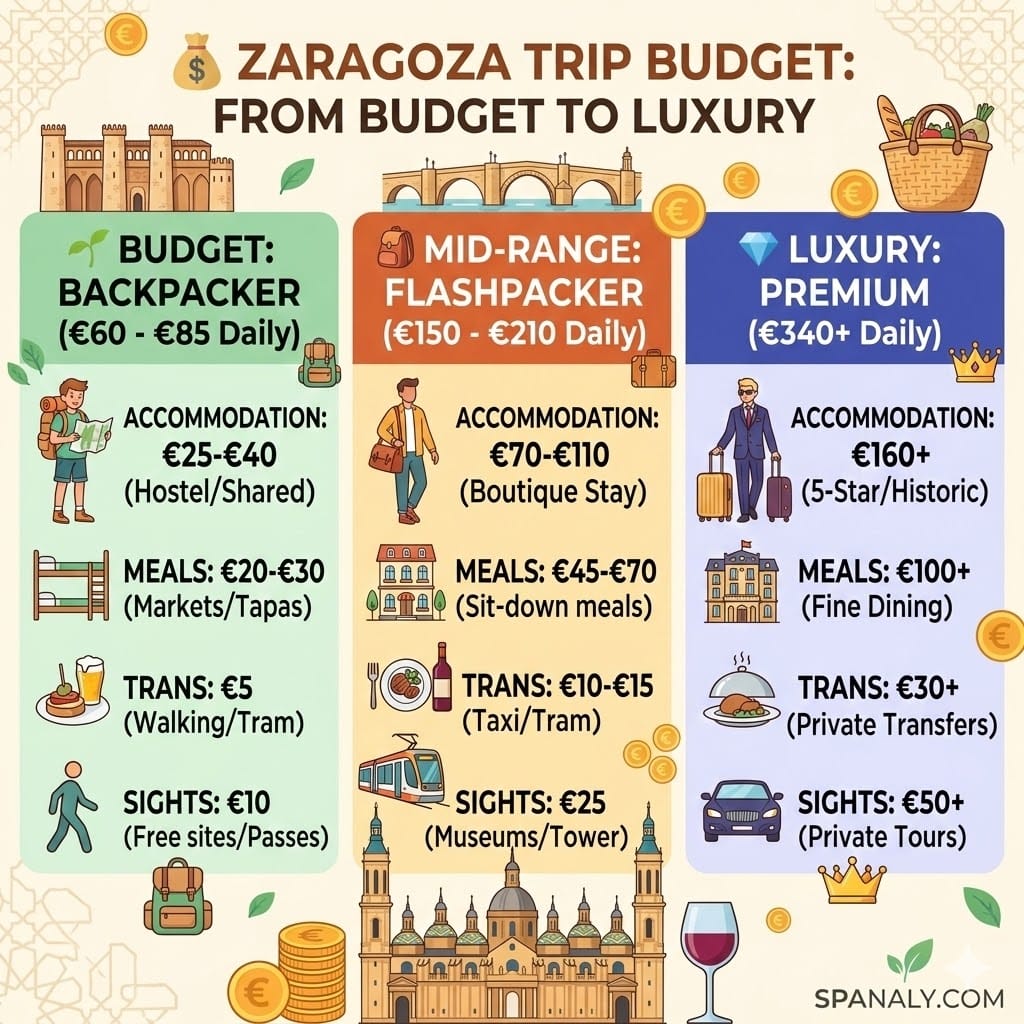 ZARAGOZA TRIP BUDGET: FROM BUDGET TO LUXURY

BUDGET: BACKPACKER
(€60 - €85 Daily)

ACCOMMODATION: €25-€40
(Hostel/Shared)

MEALS: €20-€30
(Markets/Tapas)

TRANS: €5
(Walking/Tram)

SIGHTS: €10
(Free sites/Passes)

MID-RANGE: FLASHPACKER
(€150 - €210 Daily)

ACCOMMODATION: €70-€110
(Boutique Stay)

MEALS: €45-€70
(Sit-down meals)

TRANS: €10-€15
(Taxi/Tram)

SIGHTS: €25
(Museums/Tower)

LUXURY: PREMIUM
(€340+ Daily)

ACCOMMODATION: €160+
(5-Star/Historic)

MEALS: €100+
(Fine Dining)

TRANS: €30+
(Private Transfers)

SIGHTS: €50+
(Private Tours)

SPANALY.COM