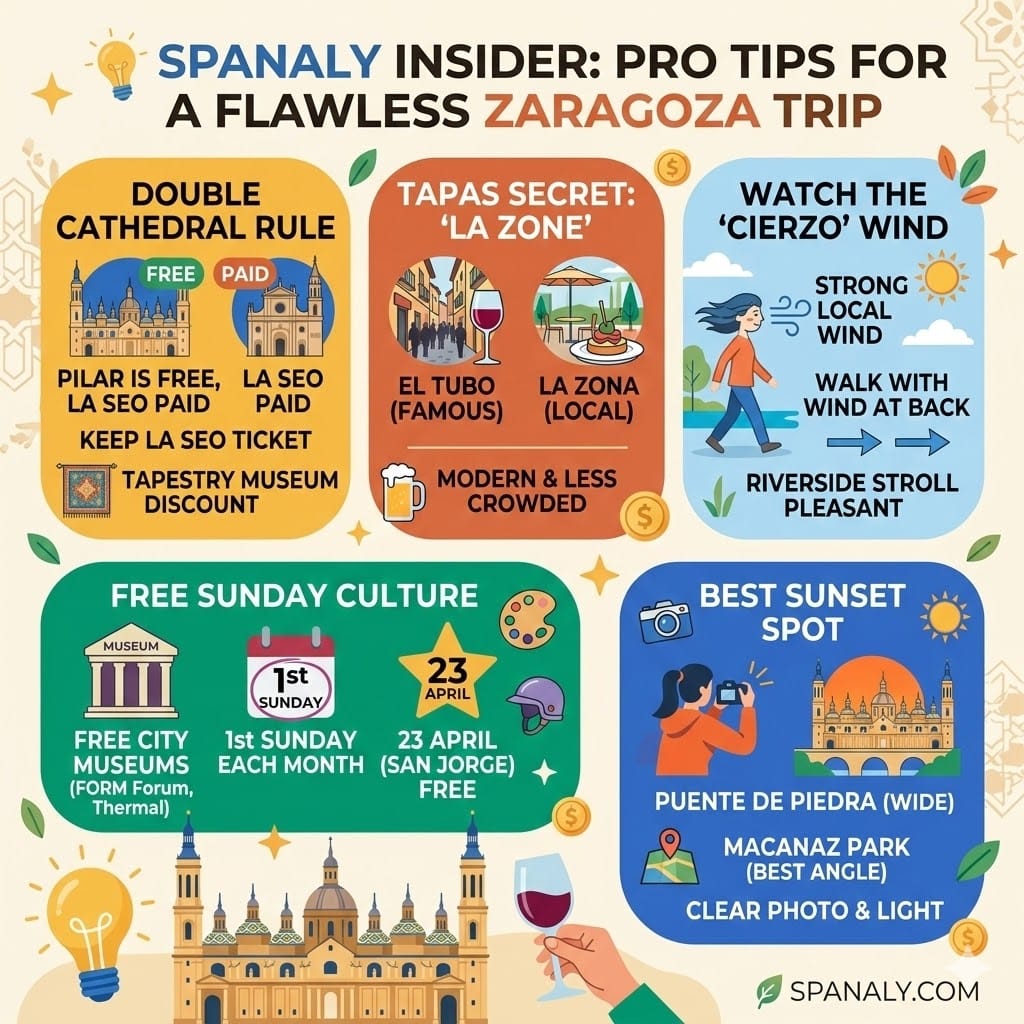 SPANALY INSIDER: PRO TIPS FOR A FLAWLESS ZARAGOZA TRIP

DOUBLE CATHEDRAL RULE

FREE

PAID

PILAR IS FREE, LA SEO PAID

LA SEO PAID

KEEP LA SEO TICKET

TAPESTRY MUSEUM DISCOUNT

TAPAS SECRET: 'LA ZONE'

EL TUBO (FAMOUS)

LA ZONA (LOCAL)

MODERN & LESS CROWDED

WATCH THE 'CIERZO' WIND

STRONG LOCAL WIND

WALK WITH WIND AT BACK

RIVERSIDE STROLL PLEASANT

FREE SUNDAY CULTURE

MUSEUM

1st SUNDAY

23 APRIL

FREE CITY MUSEUMS (FORM Forum, Thermal)

1st SUNDAY EACH MONTH

23 APRIL (SAN JORGE) FREE

BEST SUNSET SPOT

PUENTE DE PIEDRA (WIDE)

MACANAZ PARK (BEST ANGLE)

CLEAR PHOTO & LIGHT

SPANALY.COM