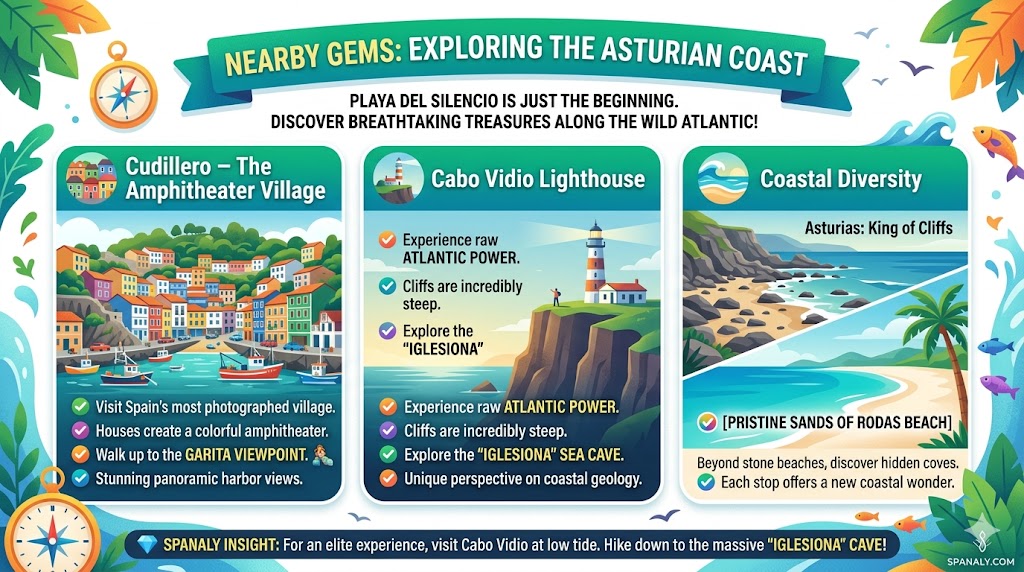 NEARBY GEMS: EXPLORING THE ASTURIAN COAST

PLAYA DEL SILENCIO IS JUST THE BEGINNING. DISCOVER BREATHTAKING TREASURES ALONG THE WILD ATLANTIC!

Cudillero – The Amphitheater Village

Visit Spain's most photographed village.
Houses create a colorful amphitheater.
Walk up to the GARITA VIEWPOINT.
Stunning panoramic harbor views.

Cabo Vidio Lighthouse

Experience raw ATLANTIC POWER.
Cliffs are incredibly steep.
Explore the "IGLESIONA"

Experience raw ATLANTIC POWER.
Cliffs are incredibly steep.
Explore the "IGLESIONA" SEA CAVE.
Unique perspective on coastal geology.

Coastal Diversity

Asturias: King of Cliffs

[PRISTINE SANDS OF RODAS BEACH]

Beyond stone beaches, discover hidden coves.
Each stop offers a new coastal wonder.

SPANALY INSIGHT: For an elite experience, visit Cabo Vidio at low tide. Hike down to the massive "IGLESIONA" CAVE!

SPANALY.COM