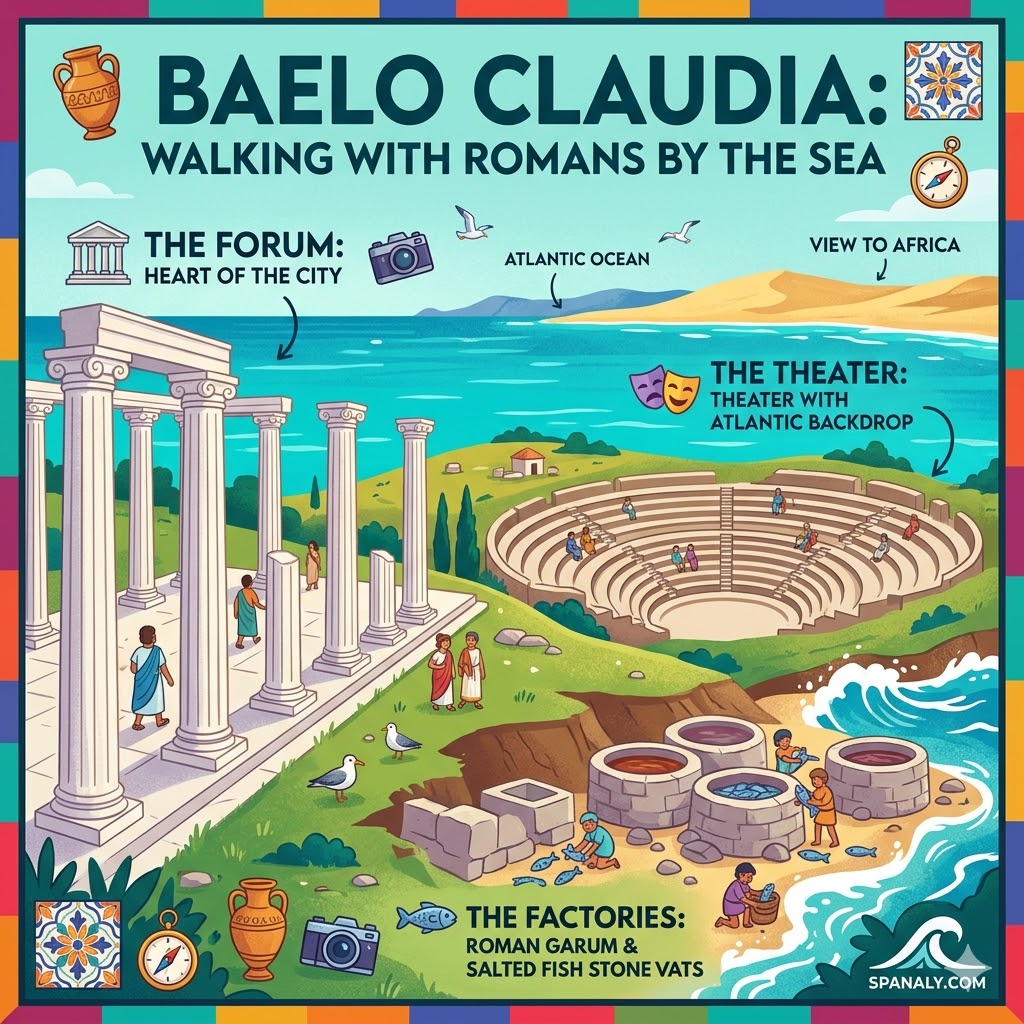 BAELO CLAUDIA:
WALKING WITH ROMANS BY THE SEA

THE FORUM:
HEART OF THE CITY

ATLANTIC OCEAN

VIEW TO AFRICA

THE THEATER:
THEATER WITH ATLANTIC BACKDROP

THE FACTORIES:
ROMAN GARUM & SALTED FISH STONE VATS

SPANALY.COM