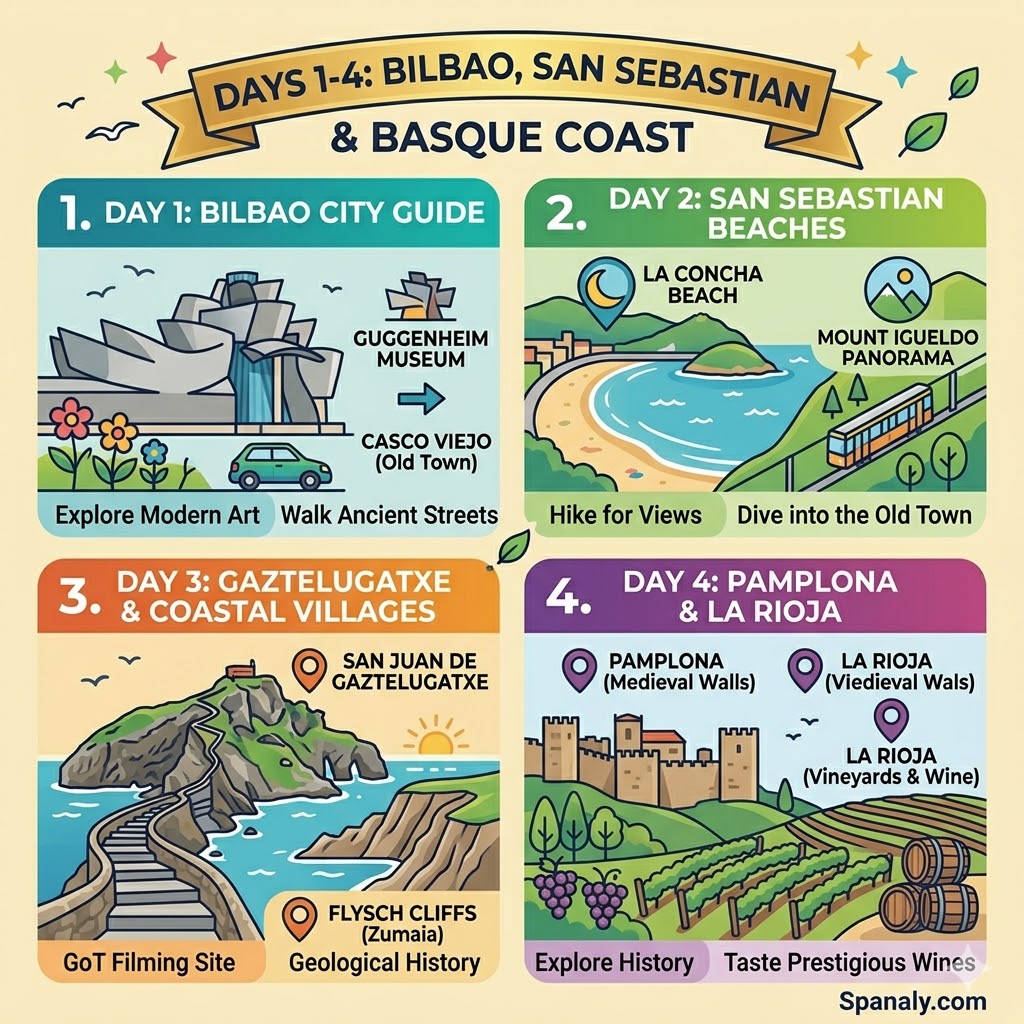 DAYS 1-4: BILBAO, SAN SEBASTIAN & BASQUE COAST

1. DAY 1: BILBAO CITY GUIDE

GUGGENHEIM MUSEUM

CASCO VIEJO (Old Town)

Explore Modern Art
Walk Ancient Streets

2. DAY 2: SAN SEBASTIAN BEACHES

LA CONCHA BEACH

MOUNT IGUELDO PANORAMA

Hike for Views
Dive into the Old Town

3. DAY 3: GAZTELUGATXE & COASTAL VILLAGES

SAN JUAN DE GAZTELUGATXE

FLYSCH CLIFFS (Zumaia)

GoT Filming Site
Geological History

4. DAY 4: PAMPLONA & LA RIOJA

PAMPLONA (Medieval Walls)

LA RIOJA (Viedieval Wals)

LA RIOJA (Vineyards & Wine)

Explore History
Taste Prestigious Wines

Spanaly.com