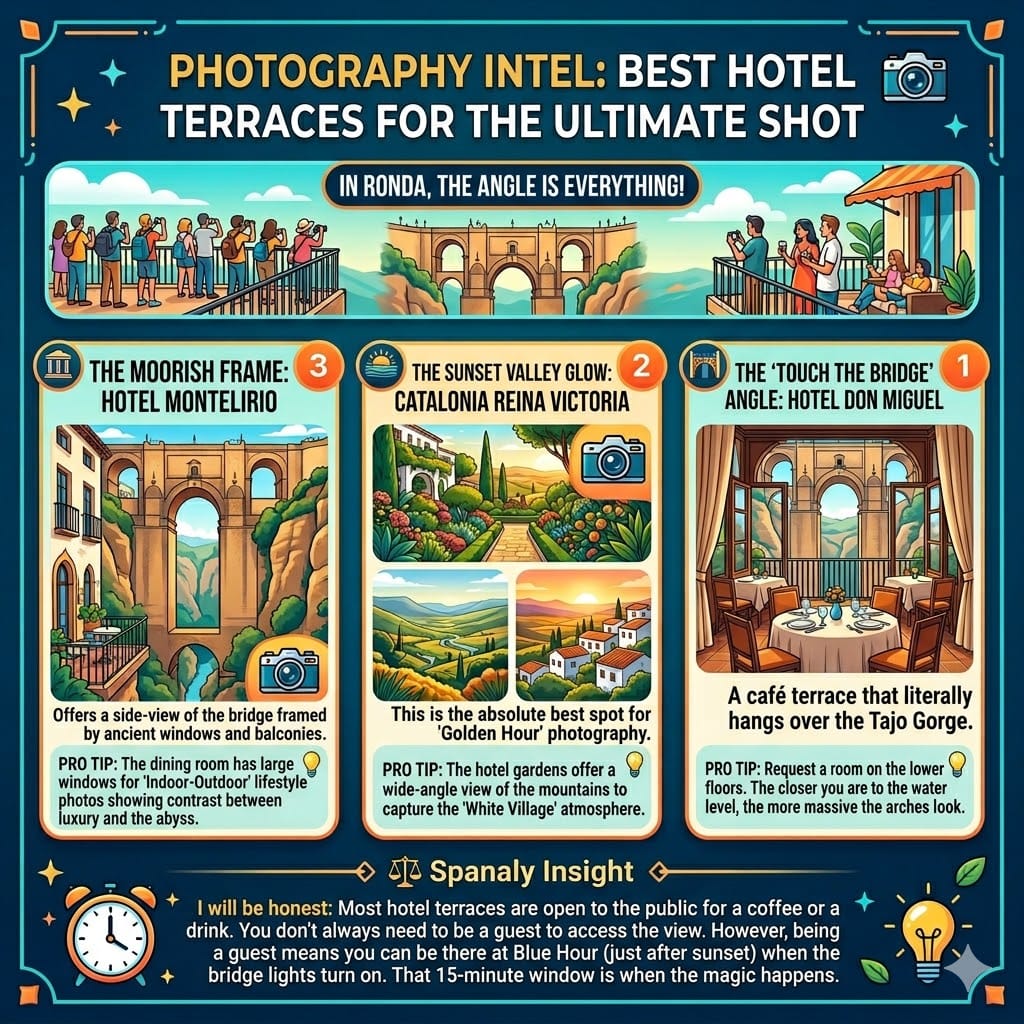 PHOTOGRAPHY INTEL: BEST HOTEL TERRACES FOR THE ULTIMATE SHOT

IN RONDA, THE ANGLE IS EVERYTHING!

THE MOORISH FRAME: HOTEL MONTELIRIO 3

Offers a side-view of the bridge framed by ancient windows and balconies.

PRO TIP: The dining room has large windows for 'Indoor-Outdoor' lifestyle photos showing contrast between luxury and the abyss.

THE SUNSET VALLEY GLOW: CATALONIA REINA VICTORIA 2

This is the absolute best spot for 'Golden Hour' photography.

PRO TIP: The hotel gardens offer a wide-angle view of the mountains to capture the 'White Village' atmosphere.

THE 'TOUCH THE BRIDGE' ANGLE: HOTEL DON MIGUEL 1

A café terrace that literally hangs over the Tajo Gorge.

PRO TIP: Request a room on the lower floors. The closer you are to the water level, the more massive the arches look.

Spanaly Insight

I will be honest: Most hotel terraces are open to the public for a coffee or a drink. You don't always need to be a guest to access the view. However, being a guest means you can be there at Blue Hour (just after sunset) when the bridge lights turn on. That 15-minute window is when the magic happens.