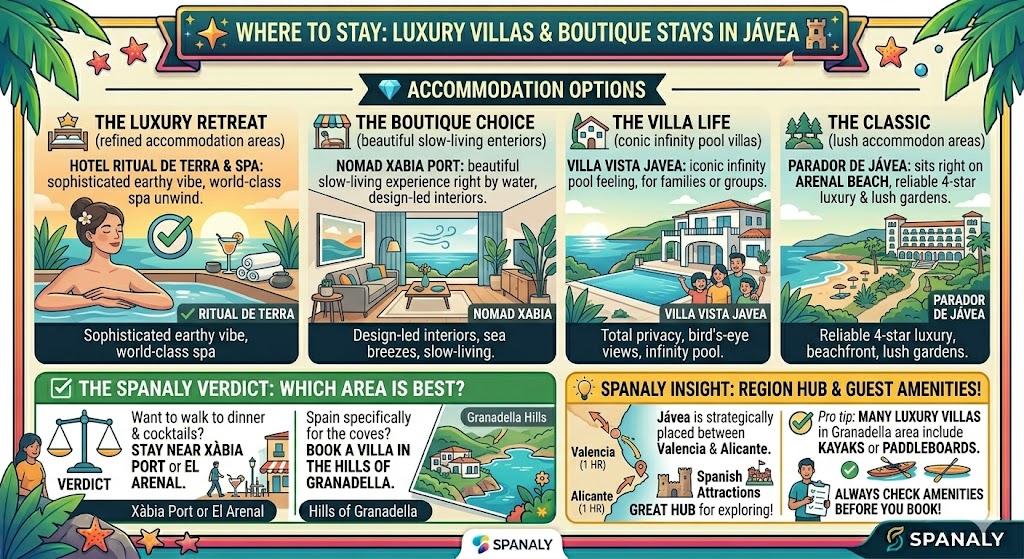 WHERE TO STAY: LUXURY VILLAS & BOUTIQUE STAYS IN JÁVEA

ACCOMMODATION OPTIONS

THE LUXURY RETREAT
(refined accommodation areas)
HOTEL RITUAL DE TERRA & SPA: sophisticated earthy vibe, world-class spa unwind.
RITUAL DE TERRA
Sophisticated earthy vibe, world-class spa

THE BOUTIQUE CHOICE
(beautiful slow-living enteriors)
NOMAD XABIA PORT: beautiful slow-living experience right by water, design-led interiors.
NOMAD XABIA
Design-led interiors, sea breezes, slow-living.

THE VILLA LIFE
(conic infinity pool villas)
VILLA VISTA JAVEA: iconic infinity pool feeling, for families or groups.
VILLA VISTA JAVEA
Total privacy, bird's-eye views, infinity pool.

THE CLASSIC
(lush accommodon areas)
PARADOR DE JÁVEA: sits right on ARENAL BEACH, reliable 4-star luxury & lush gardens.
PARADOR DE JÁVEA
Reliable 4-star luxury, beachfront, lush gardens.

THE SPANALY VERDICT: WHICH AREA IS BEST?
VERDICT
Want to walk to dinner & cocktails? STAY NEAR XÀBIA PORT or EL ARENAL.
Xàbia Port or El Arenal
Spain specifically for the coves? BOOK A VILLA IN THE HILLS OF GRANADELLA.
Granadella Hills
Hills of Granadella

SPANALY INSIGHT: REGION HUB & GUEST AMENITIES!
Valencia (1 HR)
Alicante (1 HR)
Jávea is strategically placed between Valencia & Alicante.
Spanish Attractions
GREAT HUB for exploring!
Pro tip: MANY LUXURY VILLAS in Granadella area include KAYAKS or PADDLEBOARDS.
ALWAYS CHECK AMENITIES BEFORE YOU BOOK!

SPANALY
SPANALY