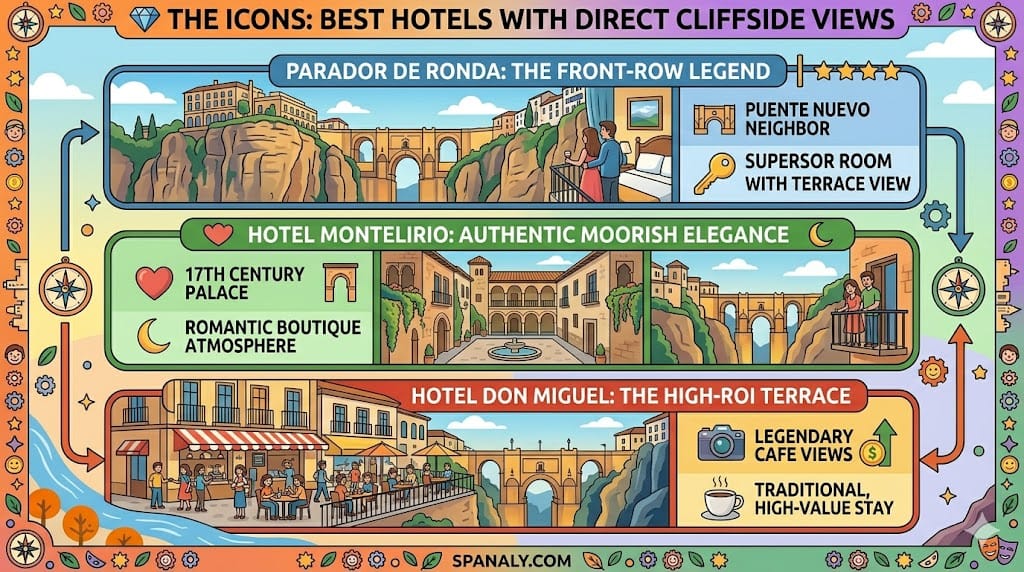 THE ICONS: BEST HOTELS WITH DIRECT CLIFFSIDE VIEWS

PARADOR DE RONDA: THE FRONT-ROW LEGEND

PUENTE NUEVO NEIGHBOR

SUPERSOR ROOM WITH TERRACE VIEW

HOTEL MONTELIRIO: AUTHENTIC MOORISH ELEGANCE

17TH CENTURY PALACE

ROMANTIC BOUTIQUE ATMOSPHERE

HOTEL DON MIGUEL: THE HIGH-ROI TERRACE

LEGENDARY CAFE VIEWS

TRADITIONAL, HIGH-VALUE STAY

SPANALY.COM