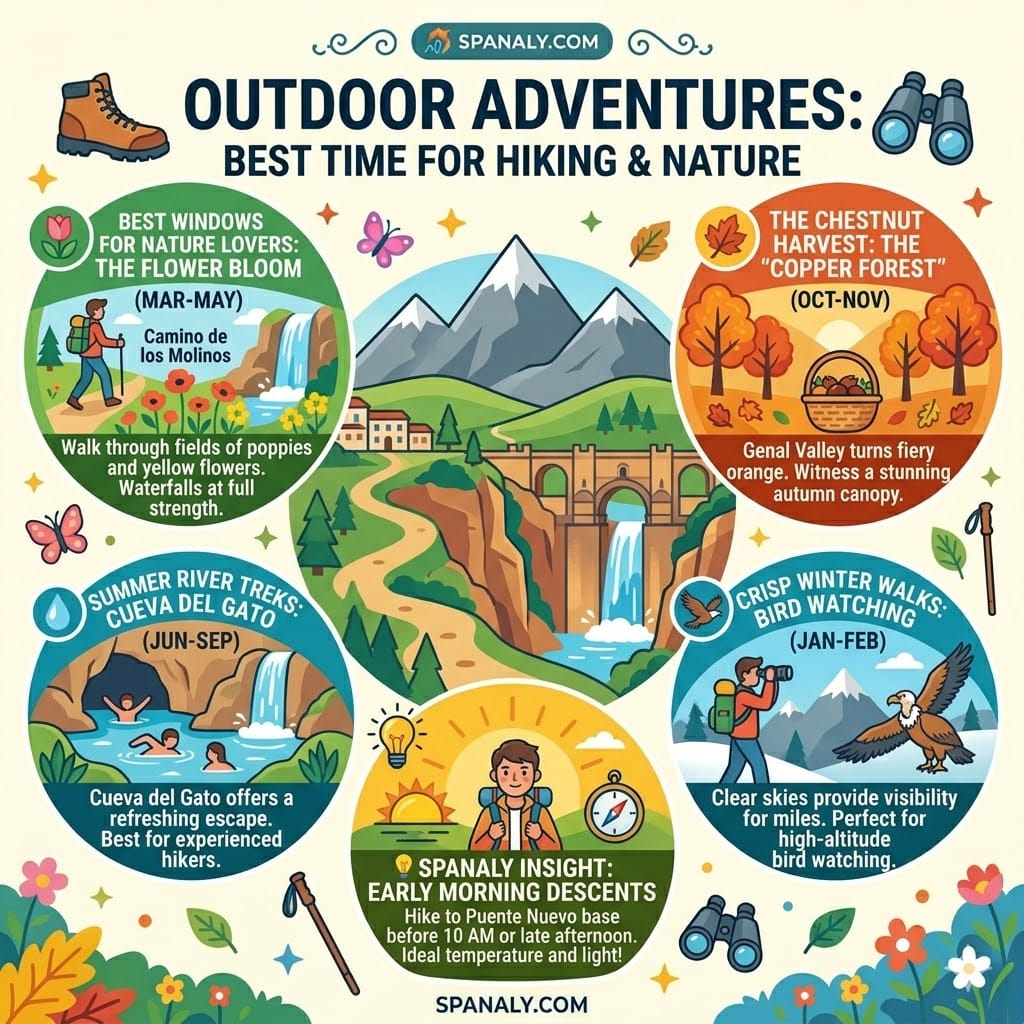 SPANALY.COM

OUTDOOR ADVENTURES:
BEST TIME FOR HIKING & NATURE

BEST WINDOWS FOR NATURE LOVERS: THE FLOWER BLOOM
(MAR-MAY)
Camino de los Molinos
Walk through fields of poppies and yellow flowers. Waterfalls at full strength.

THE CHESTNUT HARVEST: THE "COPPER FOREST"
(OCT-NOV)
Genal Valley turns fiery orange. Witness a stunning autumn canopy.

SUMMER RIVER TREKS: CUEVA DEL GATO
(JUN-SEP)
Cueva del Gato offers a refreshing escape. Best for experienced hikers.

CRISP WINTER WALKS: BIRD WATCHING
(JAN-FEB)
Clear skies provide visibility for miles. Perfect for high-altitude bird watching.

SPANALY INSIGHT: EARLY MORNING DESCENTS
Hike to Puente Nuevo base before 10 AM or late afternoon. Ideal temperature and light!

SPANALY.COM