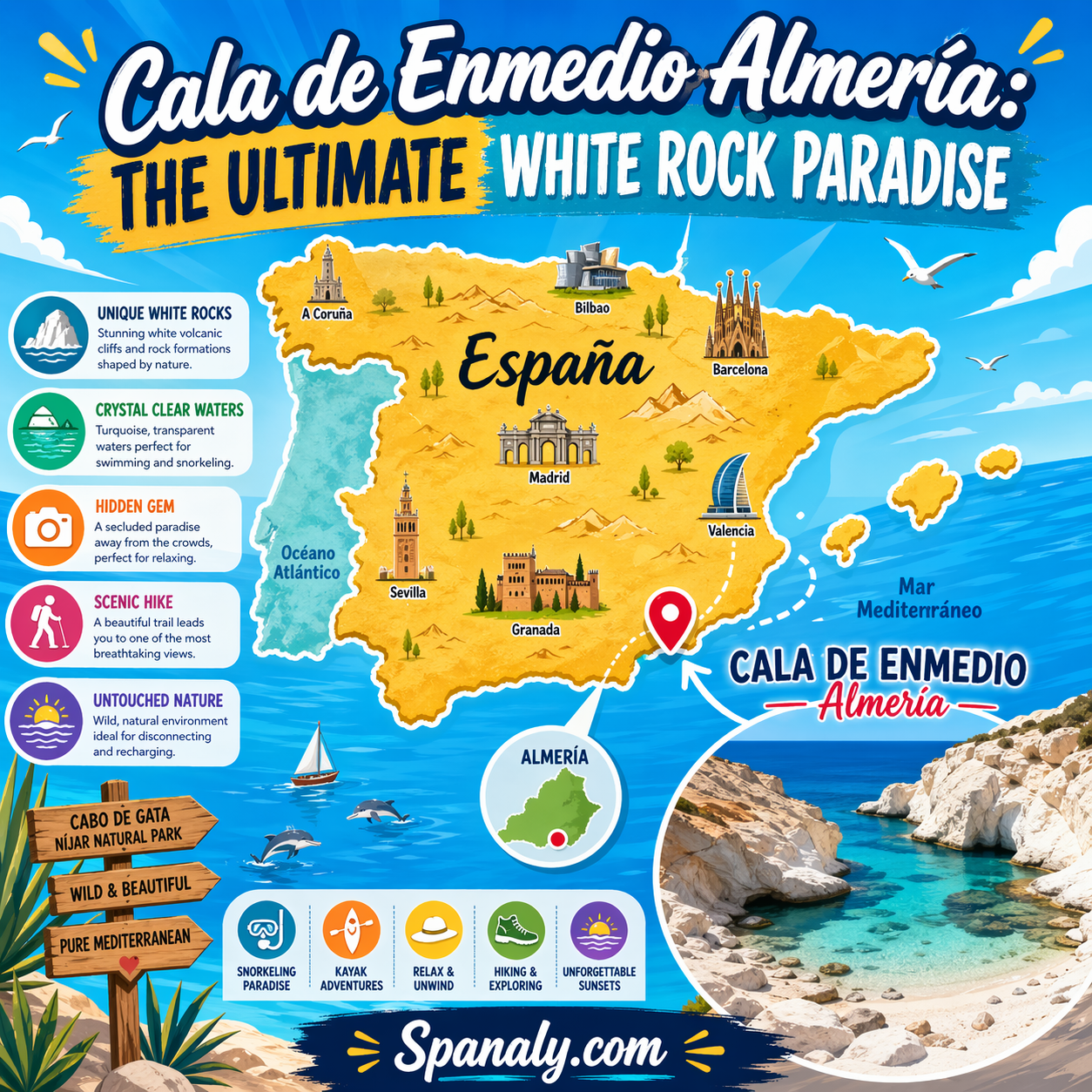 Cala de Enmedio Almería:
THE ULTIMATE WHITE ROCK PARADISE

UNIQUE WHITE ROCKS
Stunning white volcanic cliffs and rock formations shaped by nature.

CRYSTAL CLEAR WATERS
Turquoise, transparent waters perfect for swimming and snorkeling.

HIDDEN GEM
A secluded paradise away from the crowds, perfect for relaxing.

SCENIC HIKE
A beautiful trail leads you to one of the most breathtaking views.

UNTOUCHED NATURE
Wild, natural environment ideal for disconnecting and recharging.

A Coruña
Bilbao
Barcelona
España
Madrid
Valencia
Sevilla
Granada
Océano Atlántico
Mar Mediterráneo

CALA DE ENMEDIO
Almería

ALMERÍA

CABO DE GATA NÍJAR NATURAL PARK
WILD & BEAUTIFUL
PURE MEDITERRANEAN

SNORKELING PARADISE
KAYAK ADVENTURES
RELAX & UNWIND
HIKING & EXPLORING
UNFORGETTABLE SUNSETS

Spanaly.com