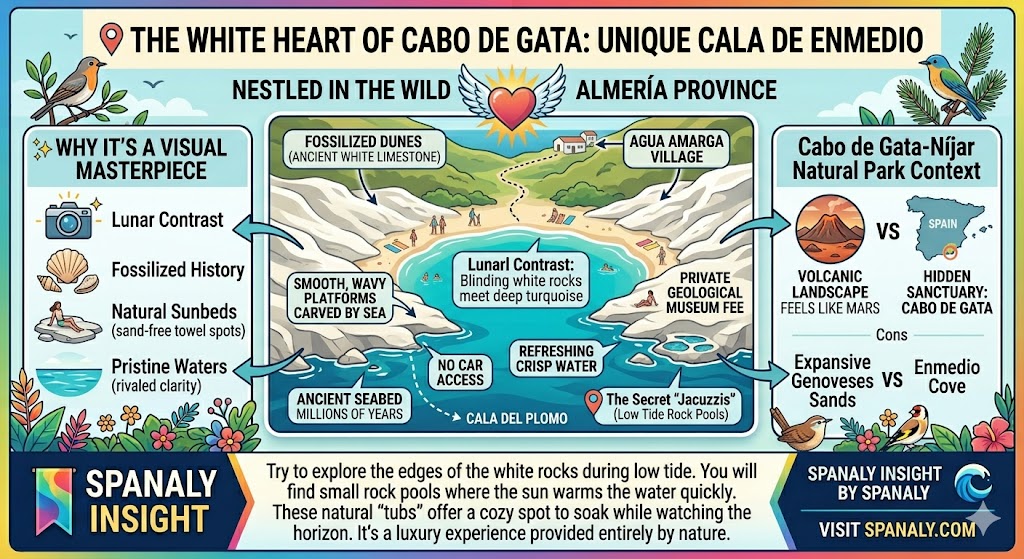 THE WHITE HEART OF CABO DE GATA: UNIQUE CALA DE ENMEDIO

NESTLED IN THE WILD ALMERÍA PROVINCE

WHY IT'S A VISUAL MASTERPIECE

Lunar Contrast

Fossilized History

Natural Sunbeds (sand-free towel spots)

Pristine Waters (rivaled clarity)

FOSSILIZED DUNES (ANCIENT WHITE LIMESTONE)

AGUA AMARGA VILLAGE

SMOOTH, WAVY PLATFORMS CARVED BY SEA

Lunarl Contrast: Blinding white rocks meet deep turquoise

PRIVATE GEOLOGICAL MUSEUM FEE

NO CAR ACCESS

REFRESHING CRISP WATER

ANCIENT SEABED MILLIONS OF YEARS

CALA DEL PLOMO

The Secret "Jacuzzis" (Low Tide Rock Pools)

Cabo de Gata-Níjar Natural Park Context

SPAIN

VS

VOLCANIC LANDSCAPE FEELS LIKE MARS

HIDDEN SANCTUARY: CABO DE GATA

Cons

Expansive Genoveses Sands VS Enmedio Cove

SPANALY INSIGHT

Try to explore the edges of the white rocks during low tide. You will find small rock pools where the sun warms the water quickly. These natural "tubs" offer a cozy spot to soak while watching the horizon. It's a luxury experience provided entirely by nature.

SPANALY INSIGHT BY SPANALY

VISIT SPANALY.COM