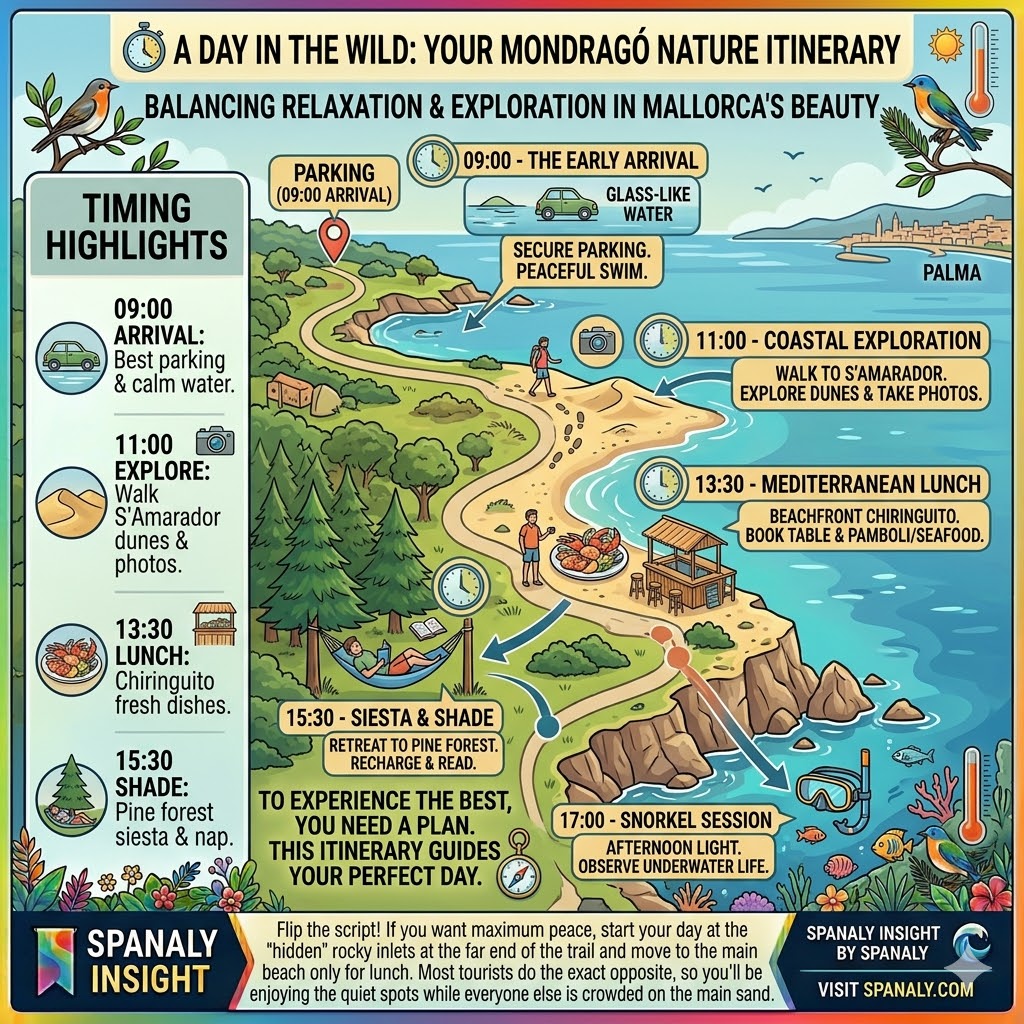 A DAY IN THE WILD: YOUR MONDRAGÓ NATURE ITINERARY

BALANCING RELAXATION & EXPLORATION IN MALLORCA'S BEAUTY

TIMING HIGHLIGHTS

09:00 ARRIVAL: Best parking & calm water.

11:00 EXPLORE: Walk S'Amarador dunes & photos.

13:30 LUNCH: Chiringuito fresh dishes.

15:30 SHADE: Pine forest siesta & nap.

PARKING (09:00 ARRIVAL)

09:00 - THE EARLY ARRIVAL

GLASS-LIKE WATER

SECURE PARKING. PEACEFUL SWIM.

PALMA

11:00 - COASTAL EXPLORATION

WALK TO S'AMARADOR. EXPLORE DUNES & TAKE PHOTOS.

13:30 - MEDITERRANEAN LUNCH

BEACHFRONT CHIRINGUITO. BOOK TABLE & PAMBOLI/SEAFOOD.

15:30 - SIESTA & SHADE

RETREAT TO PINE FOREST. RECHARGE & READ.

TO EXPERIENCE THE BEST, YOU NEED A PLAN. THIS ITINERARY GUIDES YOUR PERFECT DAY.

17:00 - SNORKEL SESSION

AFTERNOON LIGHT. OBSERVE UNDERWATER LIFE.

SPANALY INSIGHT

Flip the script! If you want maximum peace, start your day at the "hidden" rocky inlets at the far end of the trail and move to the main beach only for lunch. Most tourists do the exact opposite, so you'll be enjoying the quiet spots while everyone else is crowded on the main sand.

SPANALY INSIGHT BY SPANALY

VISIT SPANALY.COM