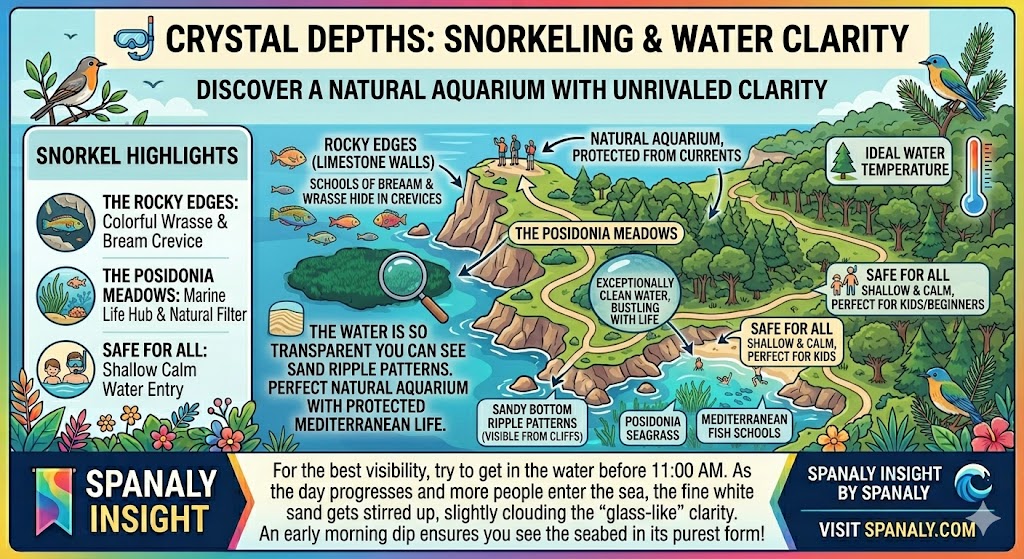 CRYSTAL DEPTHS: SNORKELING & WATER CLARITY

DISCOVER A NATURAL AQUARIUM WITH UNRIVALED CLARITY

SNORKEL HIGHLIGHTS

THE ROCKY EDGES: Colorful Wrasse & Bream Crevice

THE POSIDONIA MEADOWS: Marine Life Hub & Natural Filter

SAFE FOR ALL: Shallow Calm Water Entry

ROCKY EDGES (LIMESTONE WALLS)

SCHOOLS OF BREAAM & WRASSE HIDE IN CREVICES

NATURAL AQUARIUM, PROTECTED FROM CURRENTS

IDEAL WATER TEMPERATURE

THE POSIDONIA MEADOWS

EXCEPTIONALLY CLEAN WATER, BUSTLING WITH LIFE

SAFE FOR ALL
SHALLOW & CALM, PERFECT FOR KIDS/BEGINNERS

SAFE FOR ALL
SHALLOW & CALM, PERFECT FOR KIDS

THE WATER IS SO TRANSPARENT YOU CAN SEE SAND RIPPLE PATTERNS. PERFECT NATURAL AQUARIUM WITH PROTECTED MEDITERRANEAN LIFE.

SANDY BOTTOM RIPPLE PATTERNS (VISIBLE FROM CLIFFS)

POSIDONIA SEAGRASS

MEDITERRANEAN FISH SCHOOLS

SPANALY INSIGHT

For the best visibility, try to get in the water before 11:00 AM. As the day progresses and more people enter the sea, the fine white sand gets stirred up, slightly clouding the "glass-like" clarity. An early morning dip ensures you see the seabed in its purest form!

SPANALY INSIGHT BY SPANALY

VISIT SPANALY.COM