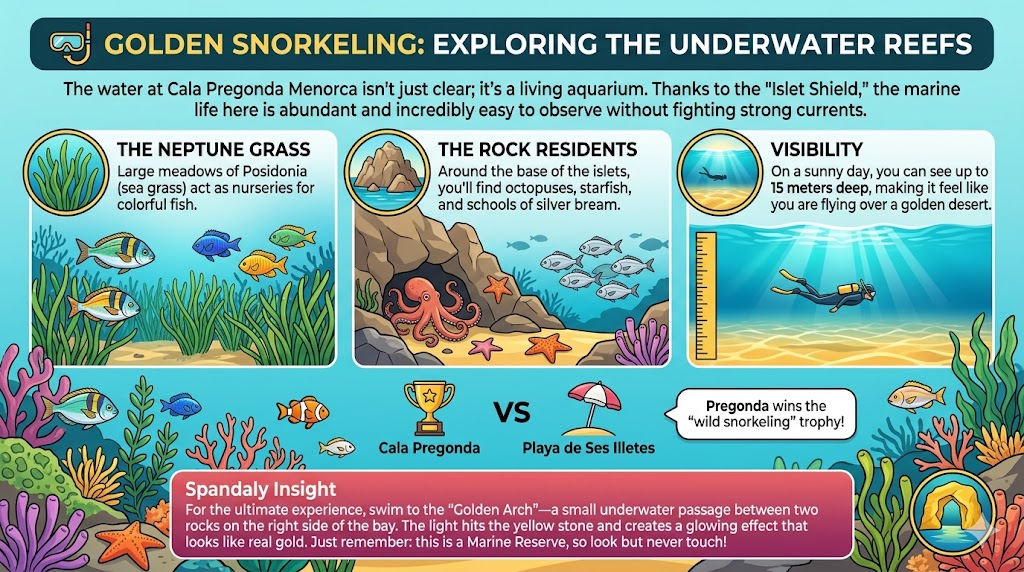 GOLDEN SNORKELING: EXPLORING THE UNDERWATER REEFS

The water at Cala Pregonda Menorca isn't just clear; it's a living aquarium. Thanks to the "Islet Shield," the marine life here is abundant and incredibly easy to observe without fighting strong currents.

THE NEPTUNE GRASS
Large meadows of Posidonia (sea grass) act as nurseries for colorful fish.

THE ROCK RESIDENTS
Around the base of the islets, you'll find octopuses, starfish, and schools of silver bream.

VISIBILITY
On a sunny day, you can see up to 15 meters deep, making it feel like you are flying over a golden desert.

Cala Pregonda

VS

Playa de Ses Illetes

Pregonda wins the "wild snorkeling" trophy!

Spandaly Insight
For the ultimate experience, swim to the "Golden Arch"—a small underwater passage between two rocks on the right side of the bay. The light hits the yellow stone and creates a glowing effect that looks like real gold. Just remember: this is a Marine Reserve, so look but never touch!