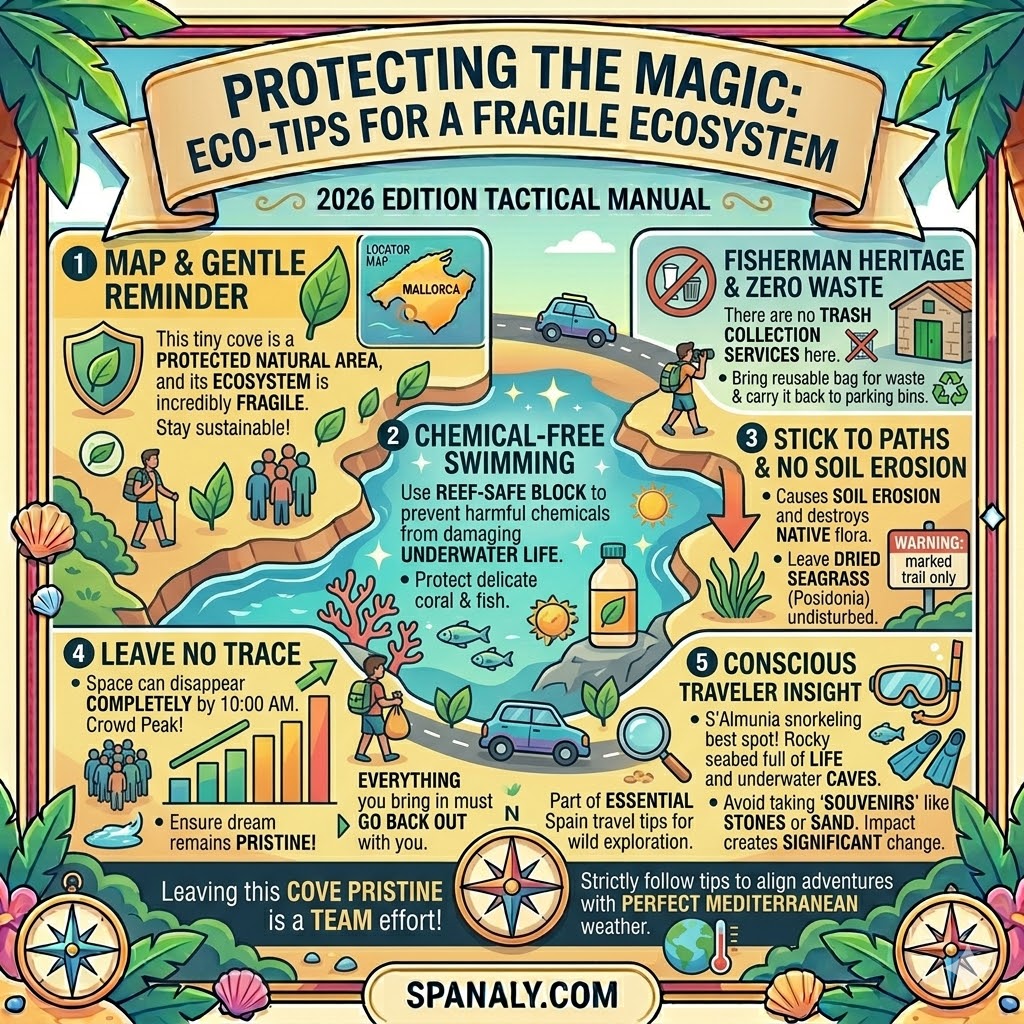 PROTECTING THE MAGIC:
ECO-TIPS FOR A FRAGILE ECOSYSTEM

2026 EDITION TACTICAL MANUAL

1 MAP & GENTLE REMINDER

LOCATOR MAP
MALLORCA

This tiny cove is a PROTECTED NATURAL AREA, and its ECOSYSTEM is incredibly FRAGILE. Stay sustainable!

FISHERMAN HERITAGE & ZERO WASTE

There are no TRASH COLLECTION SERVICES here.
• Bring reusable bag for waste & carry it back to parking bins.

2 CHEMICAL-FREE SWIMMING

Use REEF-SAFE BLOCK to prevent harmful chemicals from damaging UNDERWATER LIFE.
• Protect delicate coral & fish.

3 STICK TO PATHS & NO SOIL EROSION

• Causes SOIL EROSION and destroys NATIVE flora.
• Leave DRIED SEAGRASS (Posidonia) undisturbed.

WARNING: marked trail only

4 LEAVE NO TRACE

• Space can disappear COMPLETELY by 10:00 AM. Crowd Peak!

• Ensure dream remains PRISTINE!

EVERYTHING you bring in must GO BACK OUT with you.

N

Part of ESSENTIAL Spain travel tips for wild exploration.

5 CONSCIOUS TRAVELER INSIGHT

• S'Almunia snorkeling best spot! Rocky seabed full of LIFE and underwater CAVES.
• Avoid taking 'SOUVENIRS' like STONES or SAND. Impact creates SIGNIFICANT change.

Leaving this COVE PRISTINE is a TEAM effort!

Strictly follow tips to align adventures with PERFECT MEDITERRANEAN weather.

SPANALY.COM